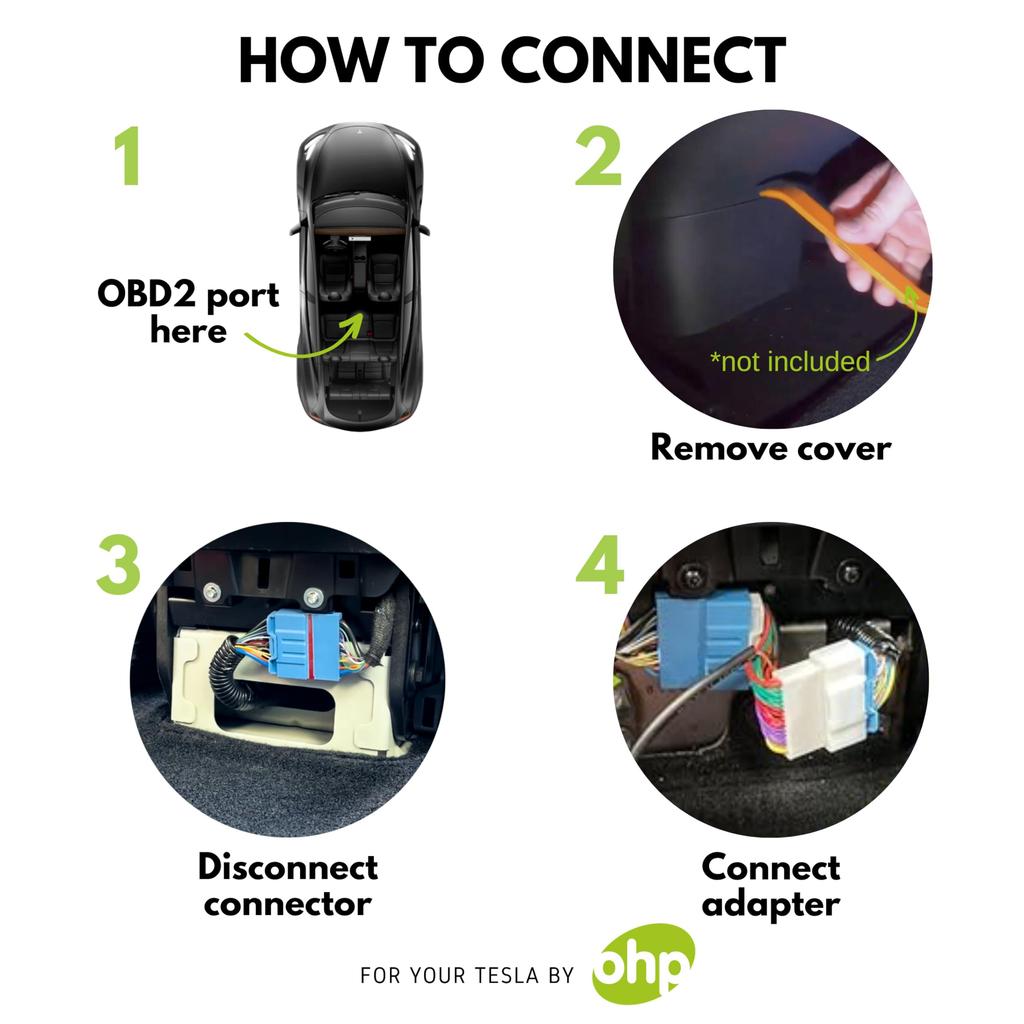 HOW TO CONNECT

1

OBD2 port here

2

*not included

Remove cover

3

Disconnect connector

4

Connect adapter

FOR YOUR TESLA BY ohp