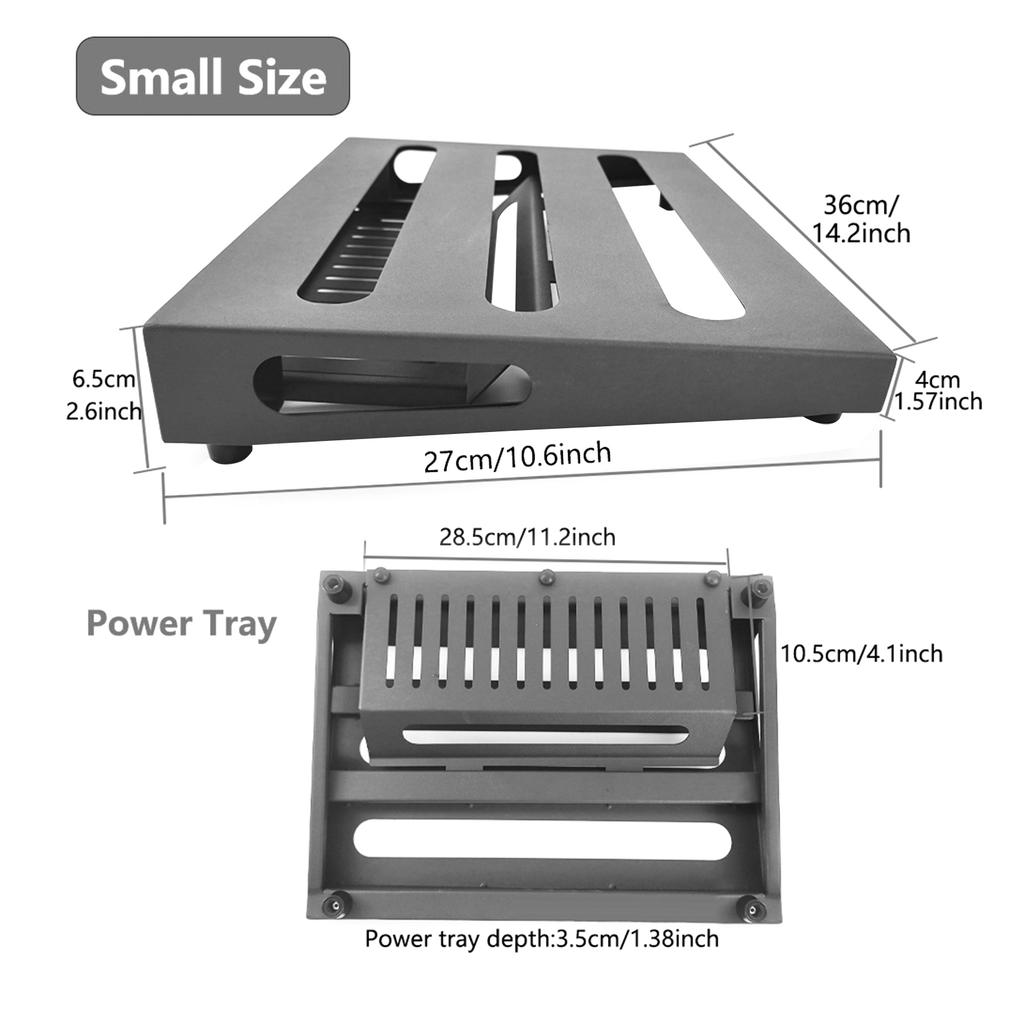 Small Size

36cm/
14.2inch

6.5cm
2.6inch

4cm
1.57inch

27cm/10.6inch

28.5cm/11.2inch

Power Tray

10.5cm/4.1inch

Power tray depth:3.5cm/1.38inch