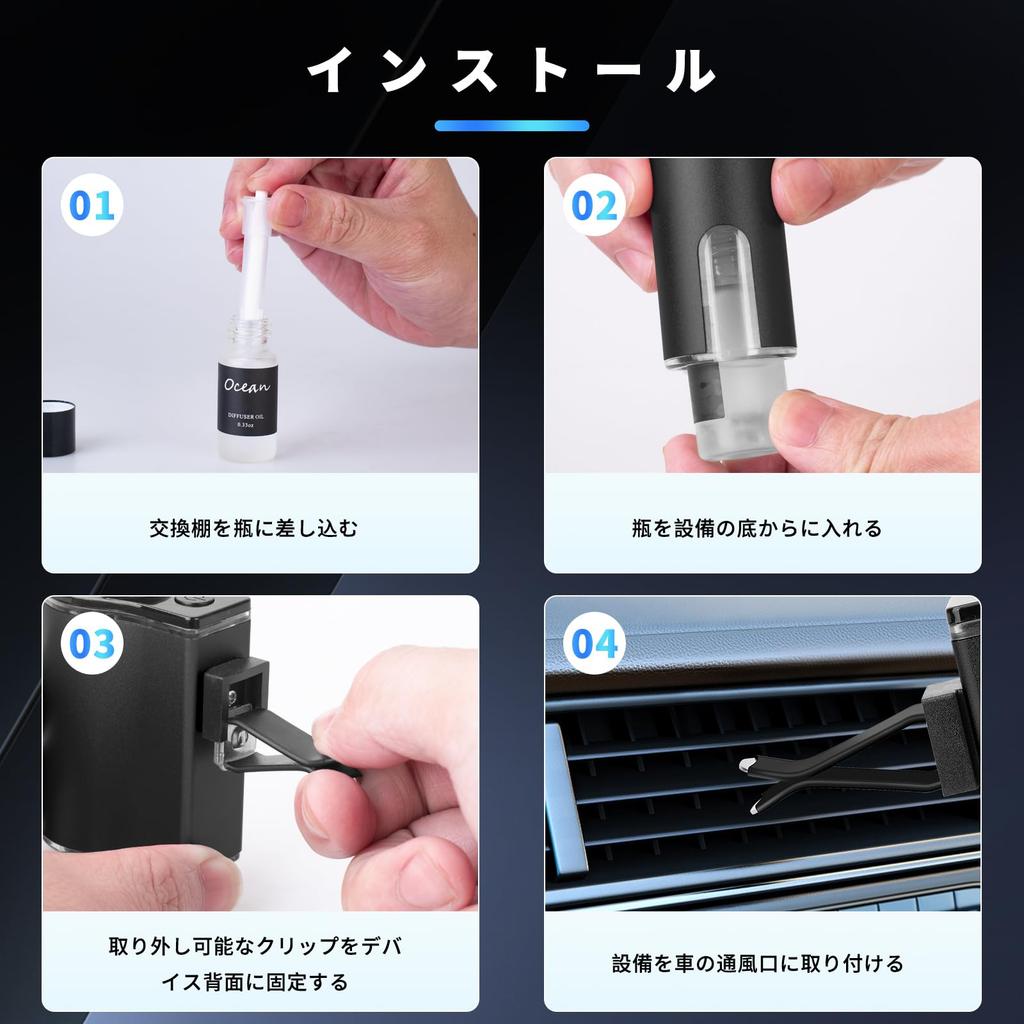 インストール

01

Ocean

DIFFUSER OIL

0.33oz

交換棚を瓶に差し込む

02

瓶を設備の底からに入れる

03

取り外し可能なクリップをデバイス背面に固定する

04

設備を車の通風口に取り付ける