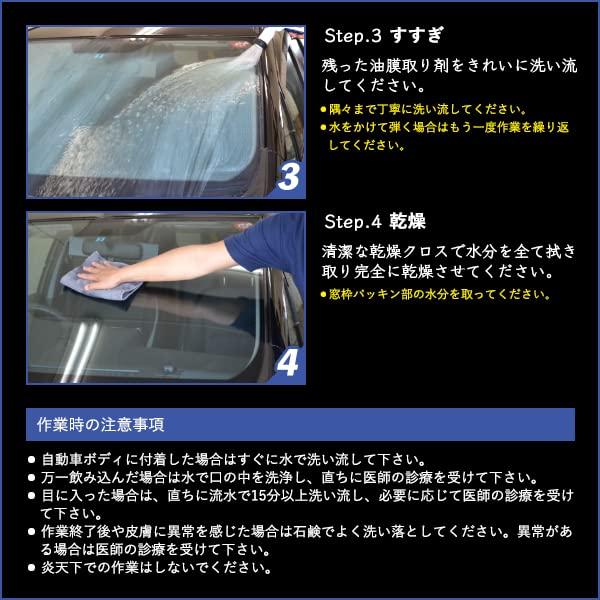 3

Step.3 すすぎ

残った油膜取り剤をきれいに洗い流してください。

● 隅々まで丁寧に洗い流してください。
● 水をかけて弾く場合はもう一度作業を繰り返してください。

4

Step.4 乾燥

清潔な乾燥クロスで水分を全て拭き取り完全に乾燥させてください。

● 窓枠パッキン部の水分を取ってください。

作業時の注意事項

● 自動車ボディに付着した場合はすぐに水で洗い流して下さい。
● 万一飲み込んだ場合は水で口の中を洗浄し、直ちに医師の診療を受けて下さい。
● 目に入った場合は、直ちに流水で15分以上洗い流し、必要に応じて医師の診療を受けて下さい。
● 作業終了後や皮膚に異常を感じた場合は石鹸でよく洗い落としてください。異常がある場合は医師の診療を受けて下さい。
● 炎天下での作業はしないでください。