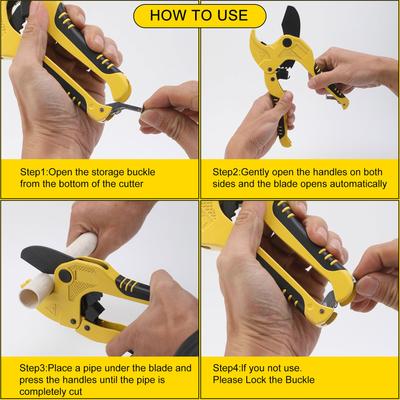 HOW TO USE

Step1:Open the storage buckle from the bottom of the cutter

Step2:Gently open the handles on both sides and the blade opens automatically

Step3:Place a pipe under the blade and press the handles until the pipe is completely cut

Step4:If you not use.
Please Lock the Buckle