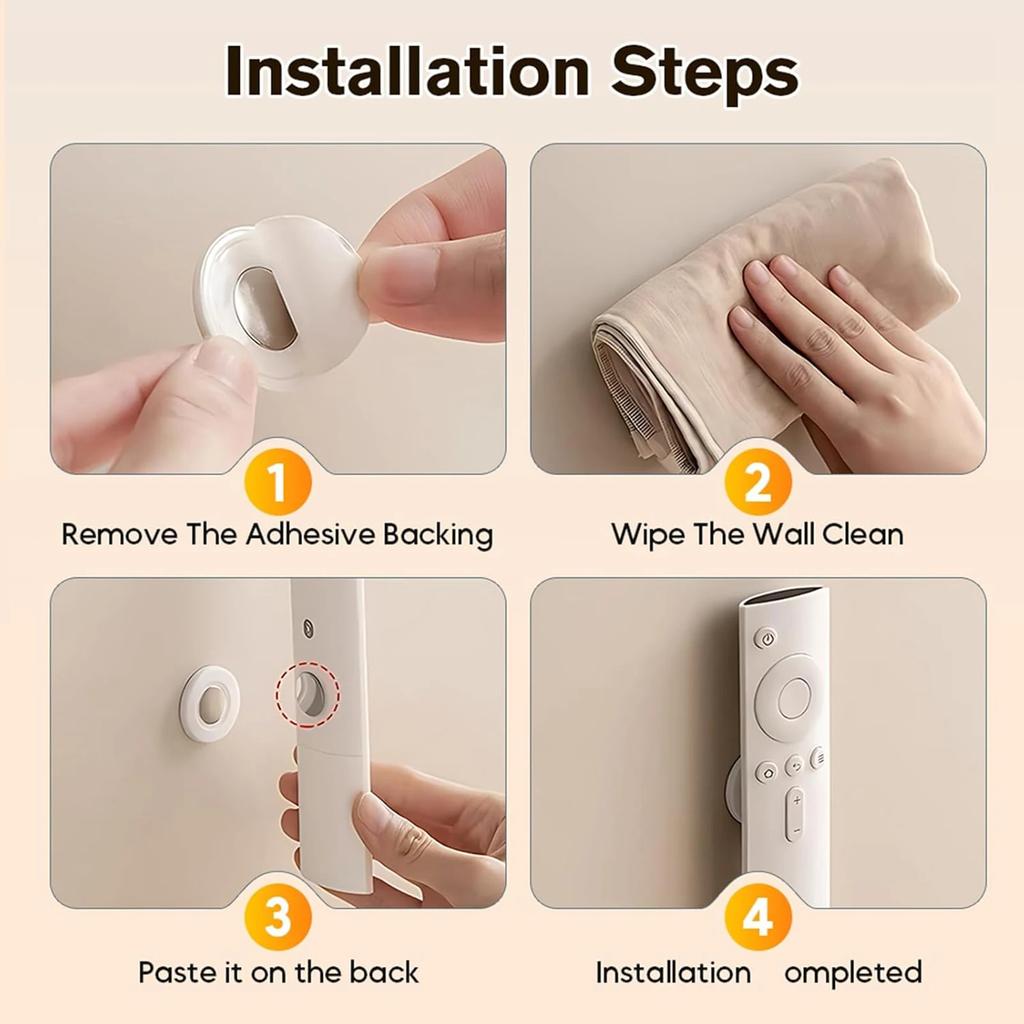 Installation Steps

1
Remove The Adhesive Backing

2
Wipe The Wall Clean

3
Paste it on the back

4
Installation ompleted