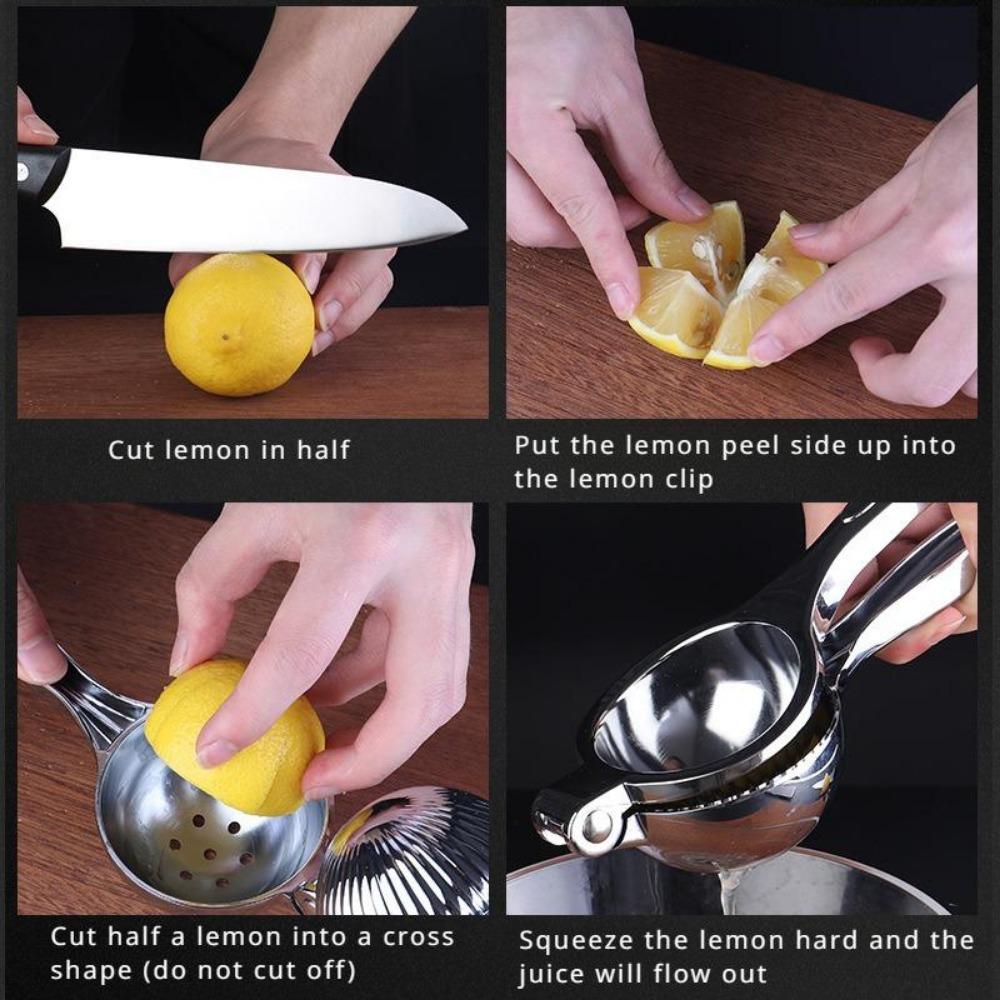 Cut lemon in half

Put the lemon peel side up into the lemon clip

Cut half a lemon into a cross shape (do not cut off)

Squeeze the lemon hard and the juice will flow out