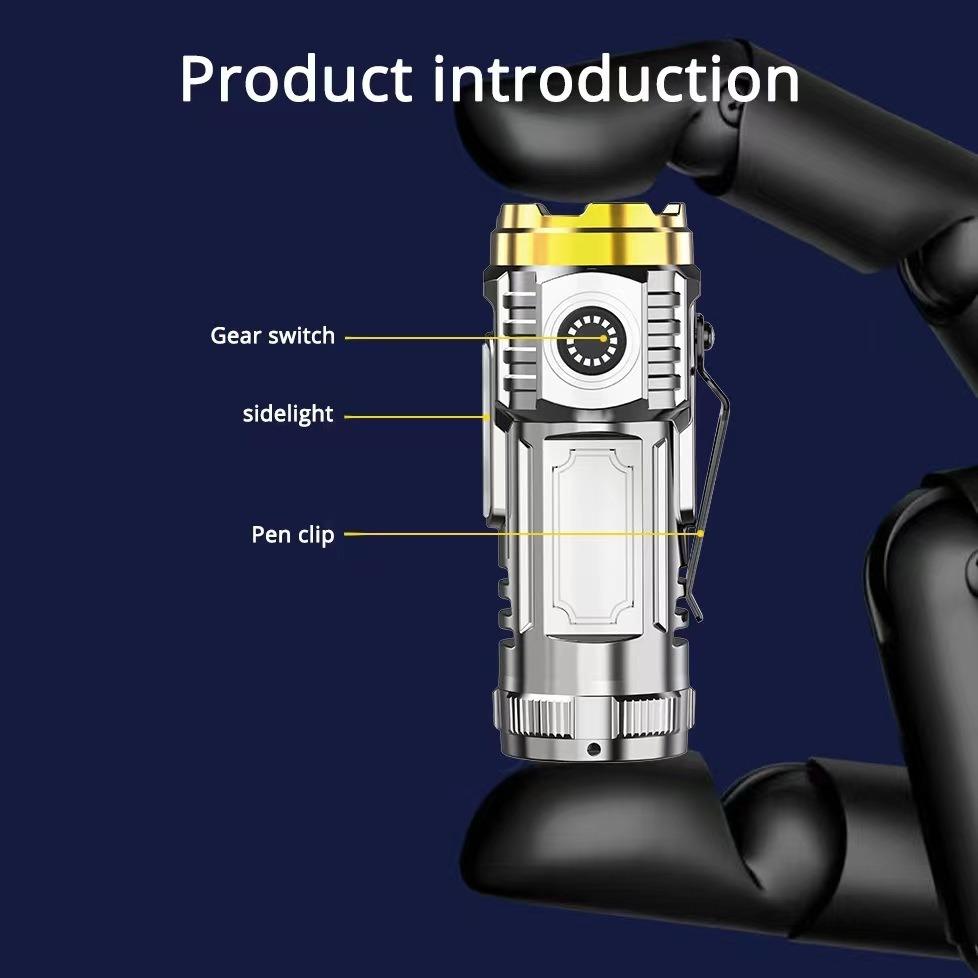 Product introduction

Gear switch

sidelight

Pen clip