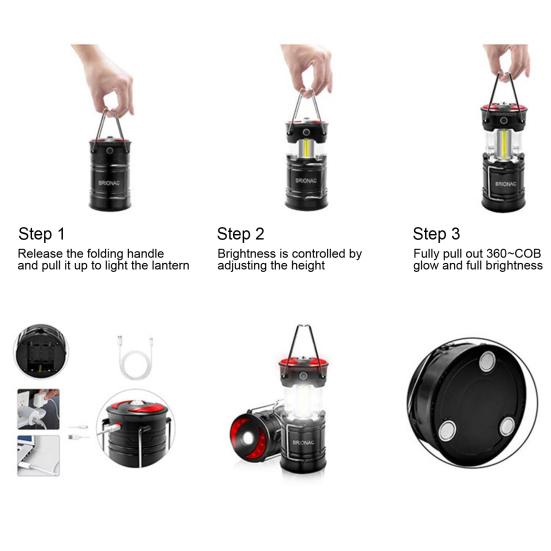 BRIONAC

BRIONAC

BRIONAC

Step 1
Release the folding handle and pull it up to light the lantern

Step 2
Brightness is controlled by adjusting the height

Step 3
Fully pull out 360~COB glow and full brightness

BRIONAC