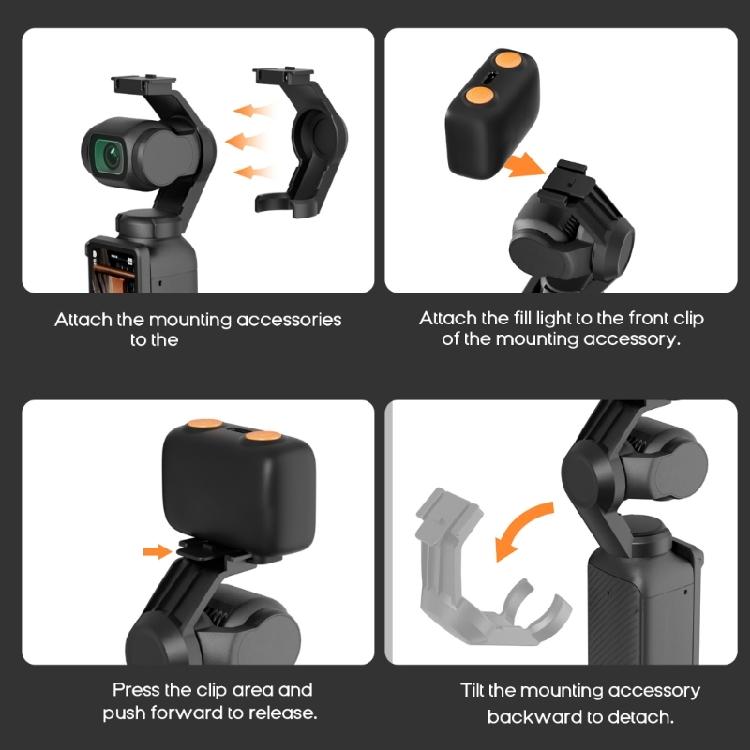 Attach the mounting accessories to the

Attach the fill light to the front clip of the mounting accessory.

Press the clip area and push forward to release.

Tilt the mounting accessory backward to detach.