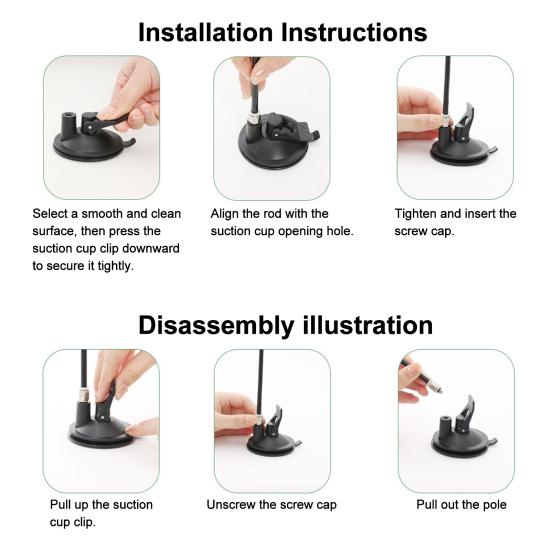 Installation Instructions

Select a smooth and clean surface, then press the suction cup clip downward to secure it tightly.

Align the rod with the suction cup opening hole.

Tighten and insert the screw cap.

Disassembly illustration

Pull up the suction cup clip.

Unscrew the screw cap

Pull out the pole