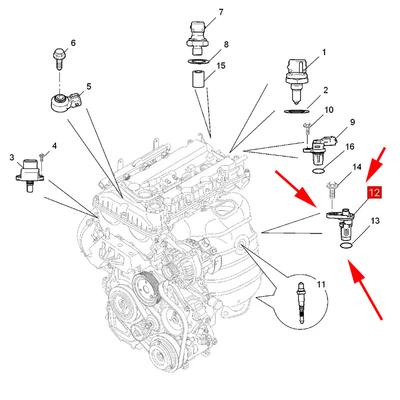 7
6
8
15
1
5
2
10
9
4
3
16
14
12
13
11