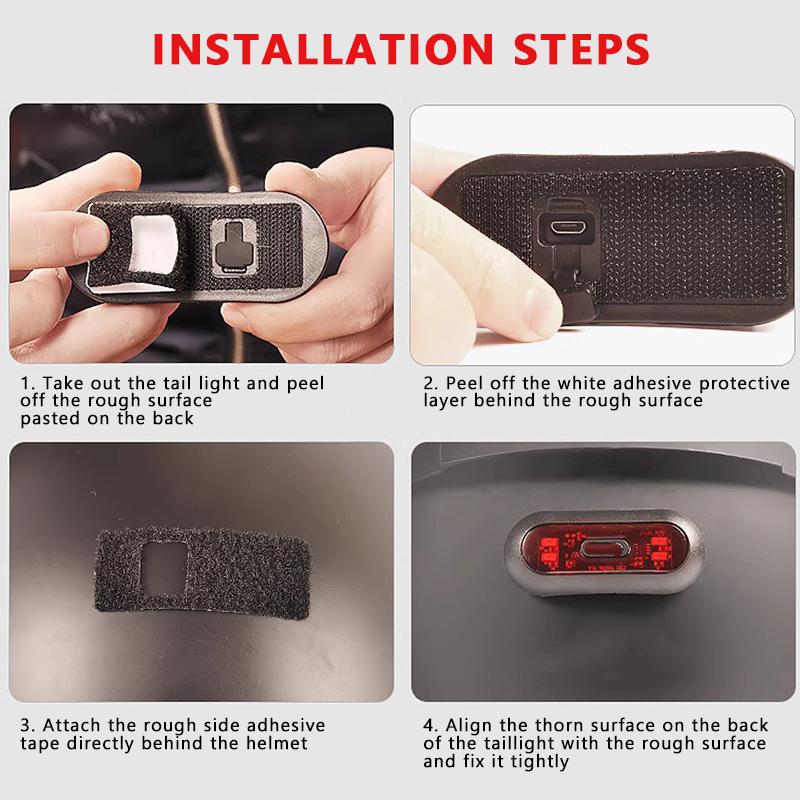 INSTALLATION STEPS

1. Take out the tail light and peel off the rough surface pasted on the back

2. Peel off the white adhesive protective layer behind the rough surface

3. Attach the rough side adhesive tape directly behind the helmet

4. Align the thorn surface on the back of the taillight with the rough surface and fix it tightly