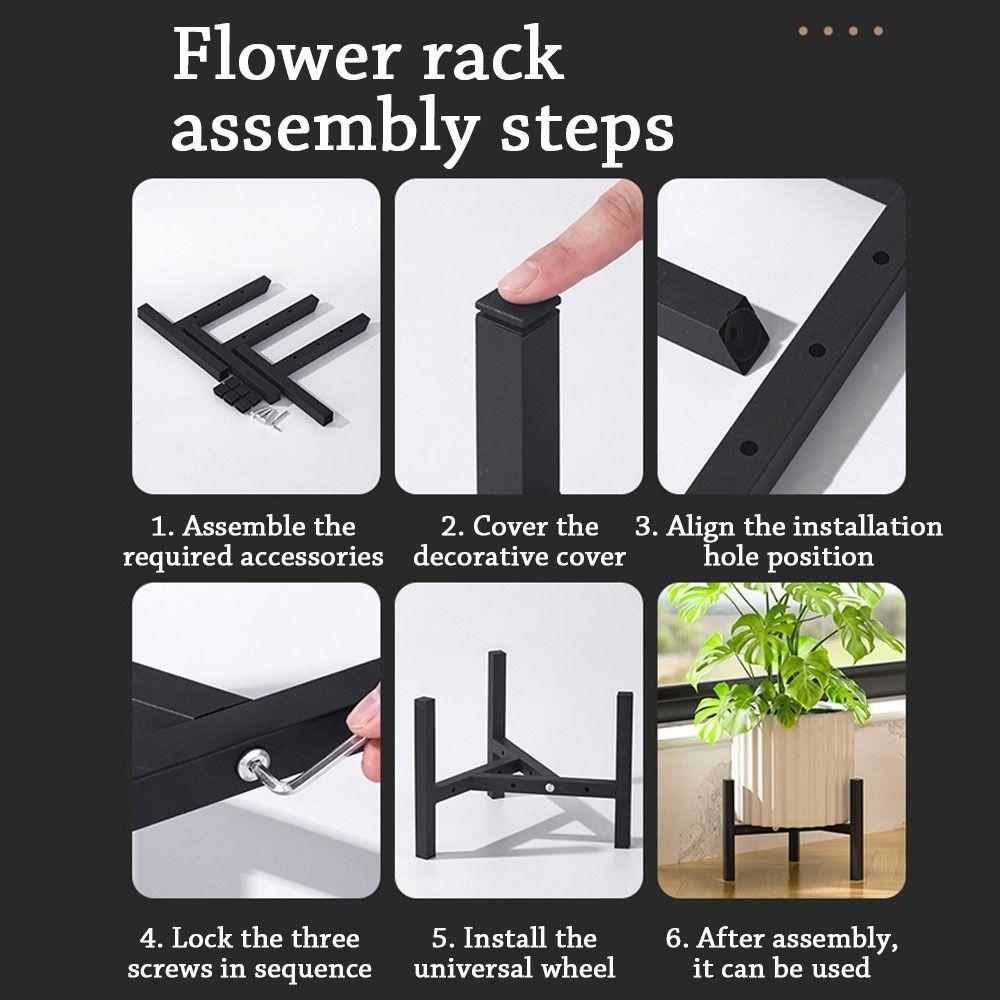 Flower rack assembly steps

1. Assemble the required accessories

2. Cover the decorative cover

3. Align the installation hole position

4. Lock the three screws in sequence

5. Install the universal wheel

6. After assembly, it can be used