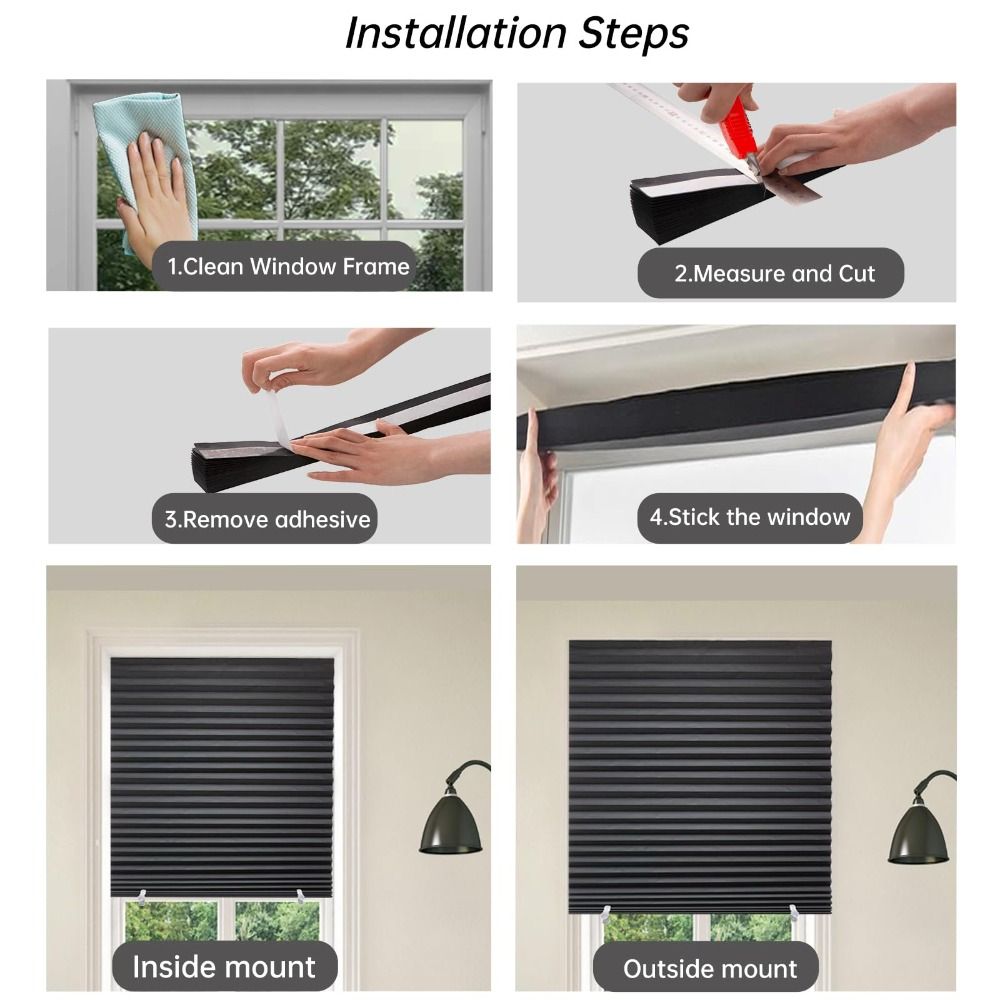 Installation Steps

1.Clean Window Frame

2.Measure and Cut

3.Remove adhesive

4.Stick the window

Inside mount

Outside mount