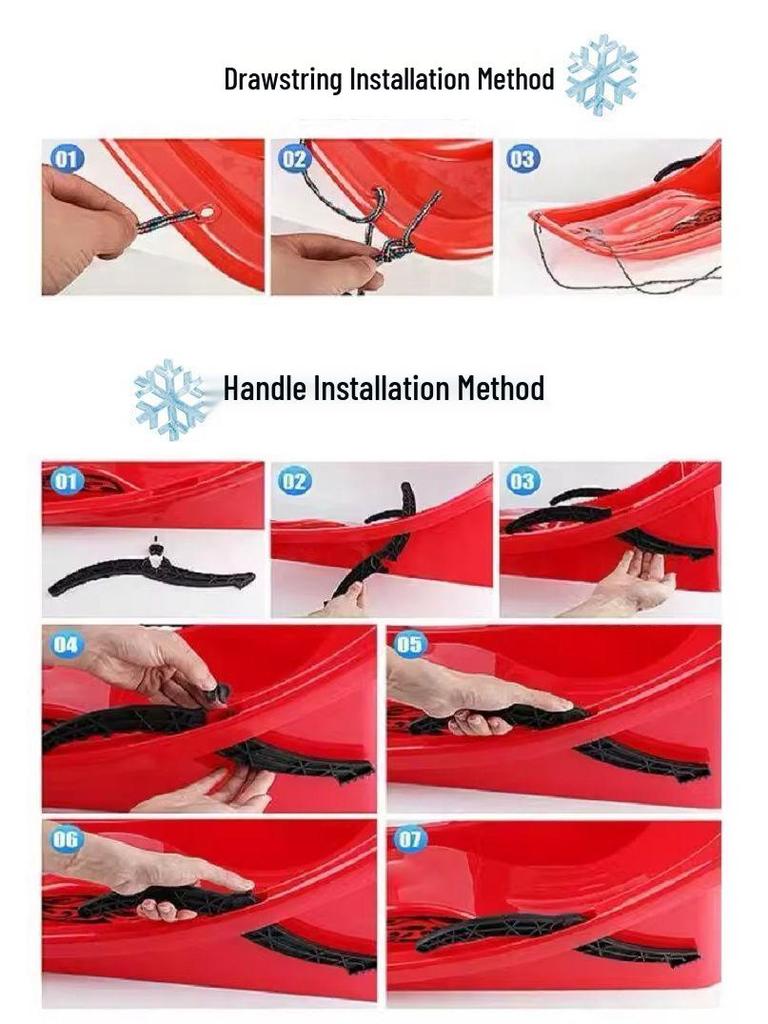 Drawstring Installation Method

01

02

03

Handle Installation Method

01

02

03

04

05

06

07