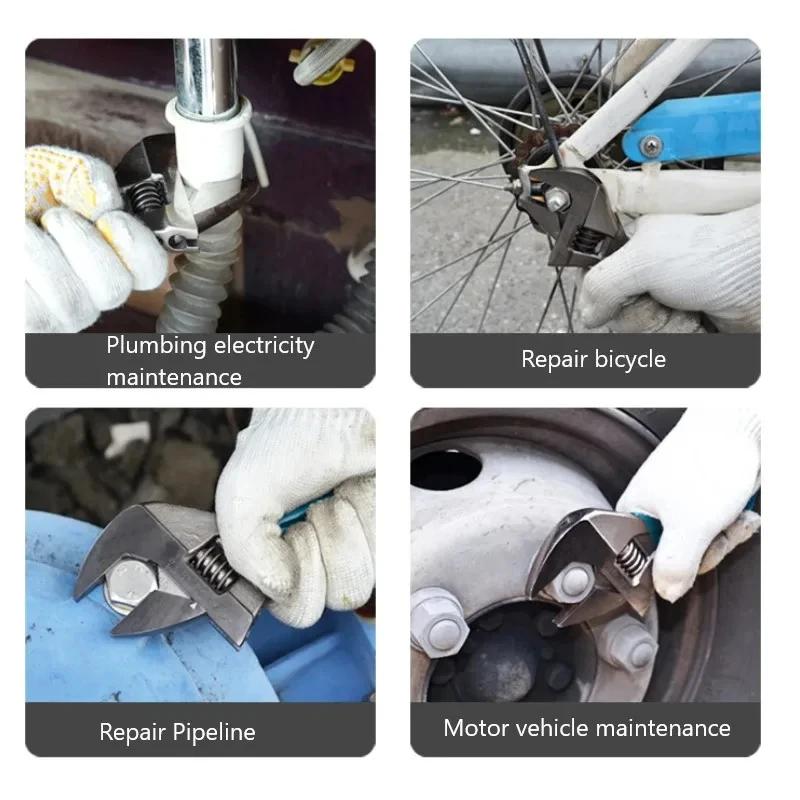 Plumbing electricity maintenance

Repair bicycle

Repair Pipeline

Motor vehicle maintenance