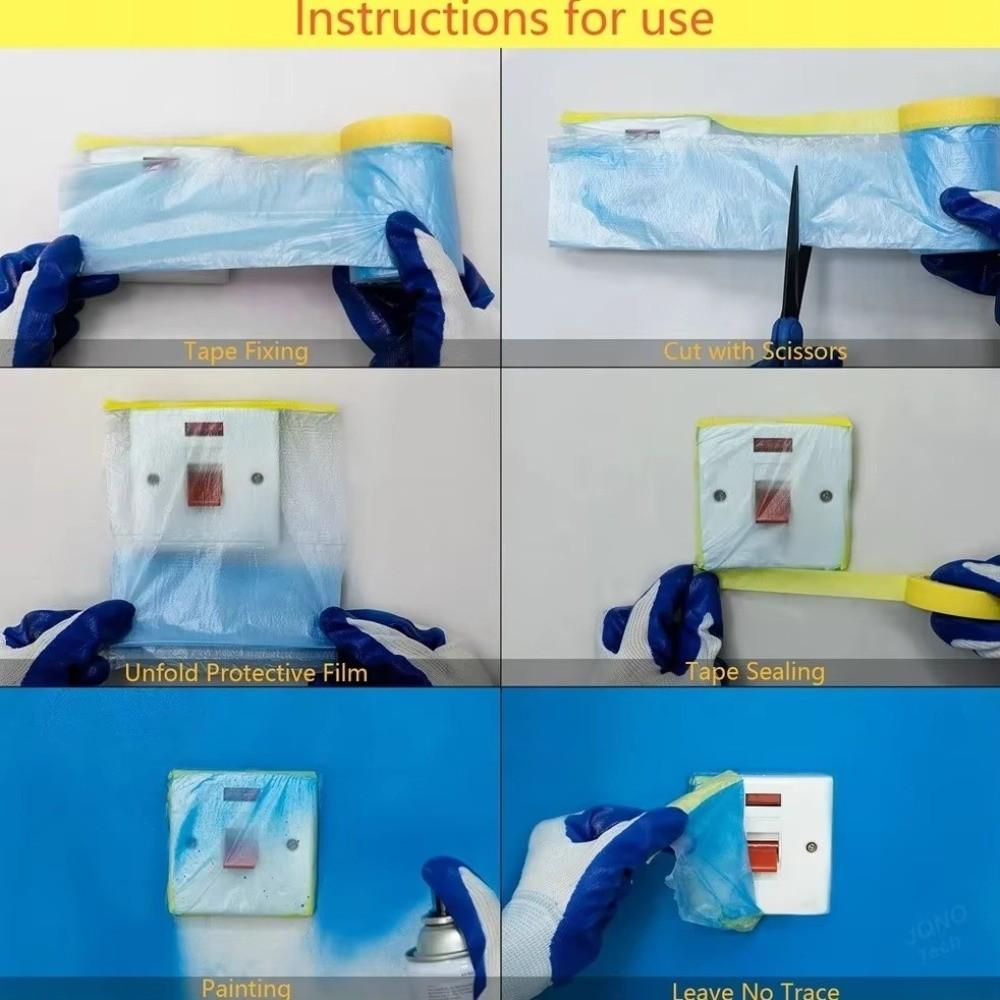 Instructions for use

Tape Fixing

Cut with Scissors

Unfold Protective Film

Tape Sealing

Painting

Leave No Trace

JONO Tech