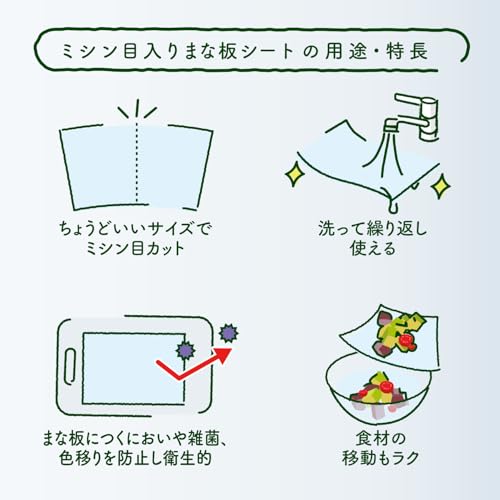 ミシン目入りまな板シートの用途・特長

ちょうどいいサイズで
ミシン目カット

洗って繰り返し
使える

まな板につくにおいや雑菌、
色移りを防止し衛生的

食材の
移動もラク