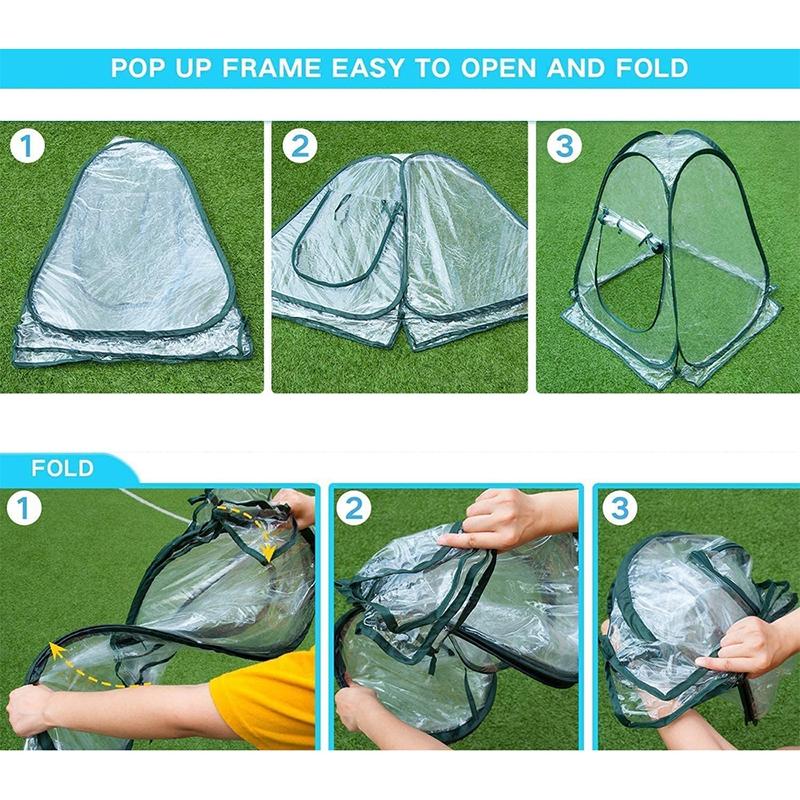 POP UP FRAME EASY TO OPEN AND FOLD

1

2

3

FOLD

1

2

3