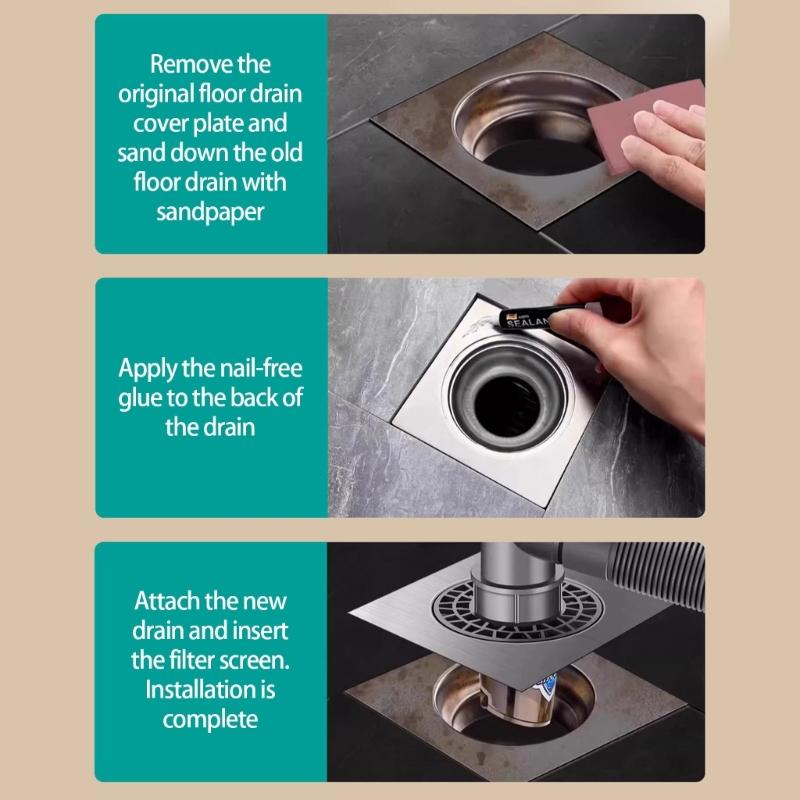 Remove the original floor drain cover plate and sand down the old floor drain with sandpaper

SEALAN

Apply the nail-free glue to the back of the drain

Attach the new drain and insert the filter screen. Installation is complete