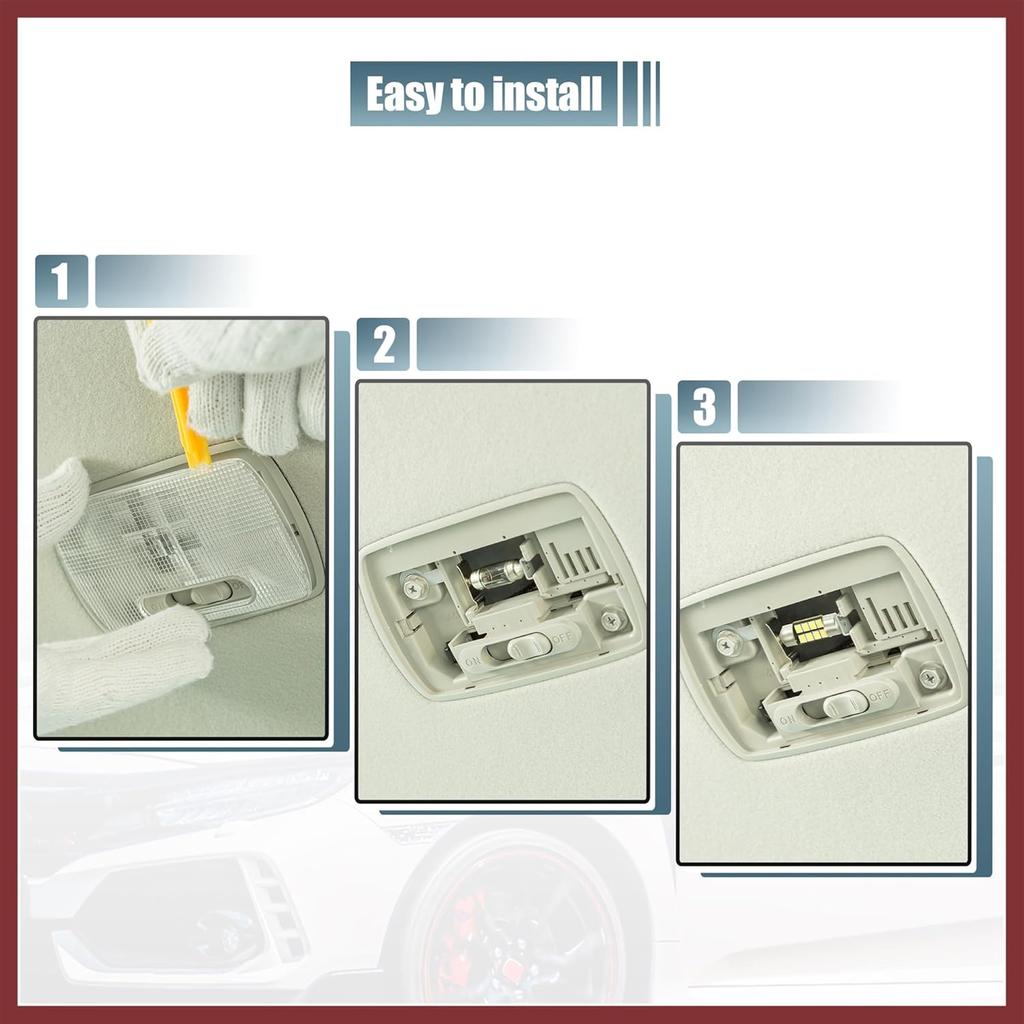 Easy to install

1

2

ON OFF

3

ON OFF