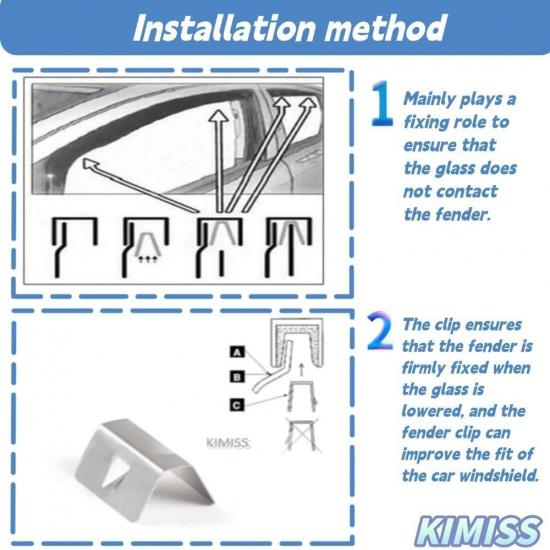 Installation method

1 Mainly plays a fixing role to ensure that the glass does not contact the fender.

A
B
C
KIMISS

2 The clip ensures that the fender is firmly fixed when the glass is lowered, and the fender clip can improve the fit of the car windshield.

KIMISS