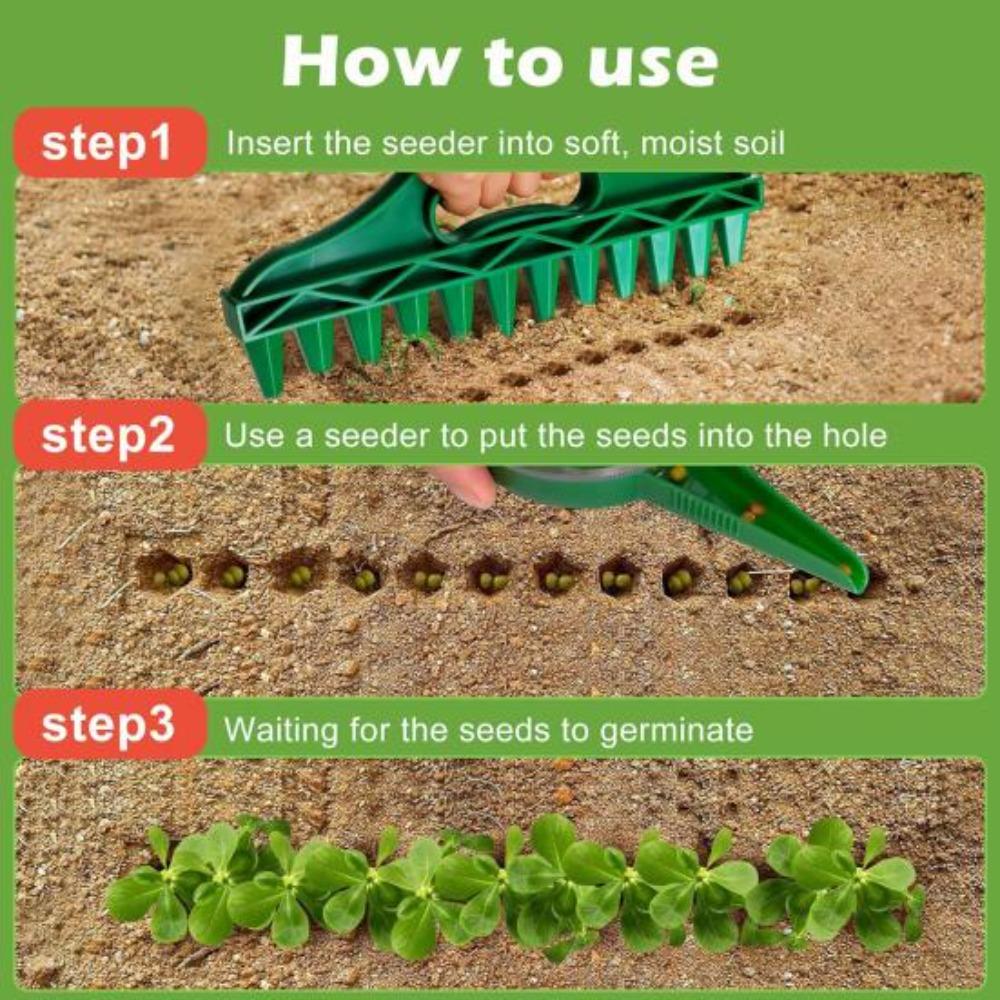 How to use

step1 Insert the seeder into soft, moist soil

step2 Use a seeder to put the seeds into the hole

step3 Waiting for the seeds to germinate