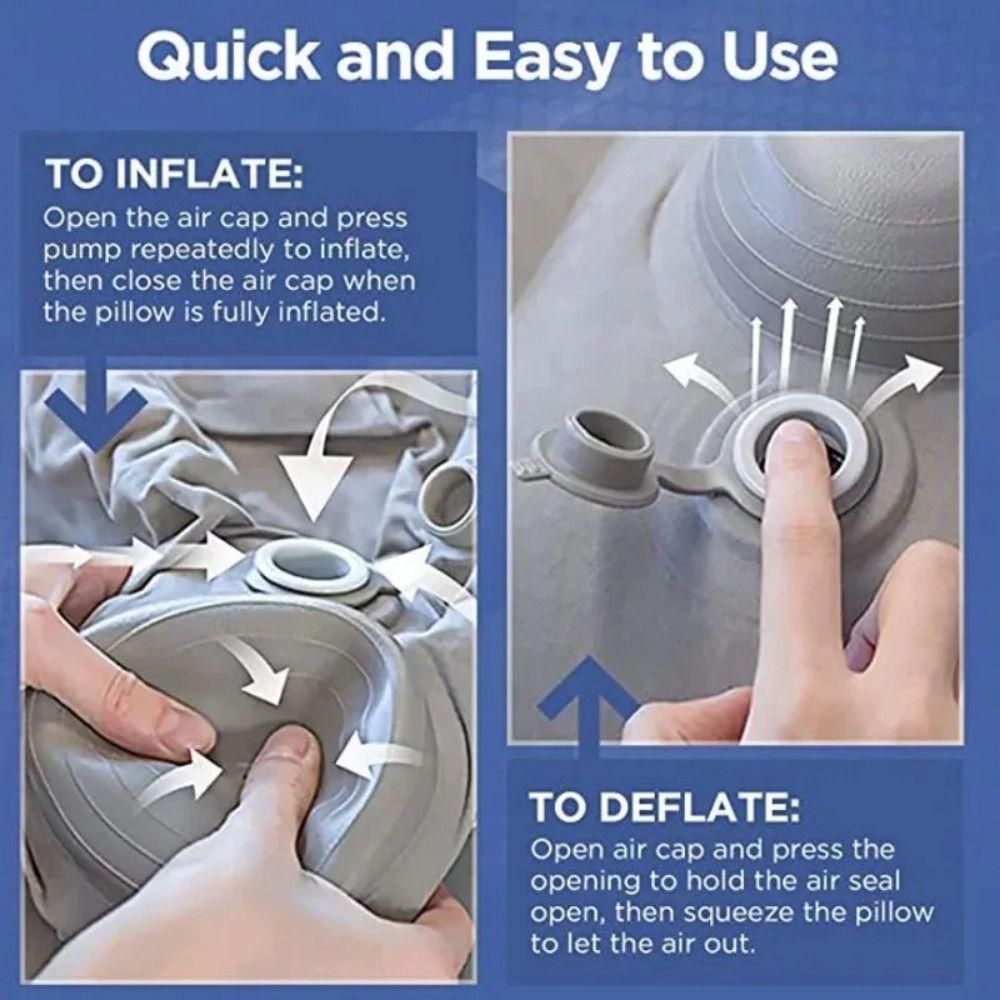 Quick and Easy to Use

TO INFLATE:
Open the air cap and press pump repeatedly to inflate, then close the air cap when the pillow is fully inflated.

TO DEFLATE:
Open air cap and press the opening to hold the air seal open, then squeeze the pillow to let the air out.