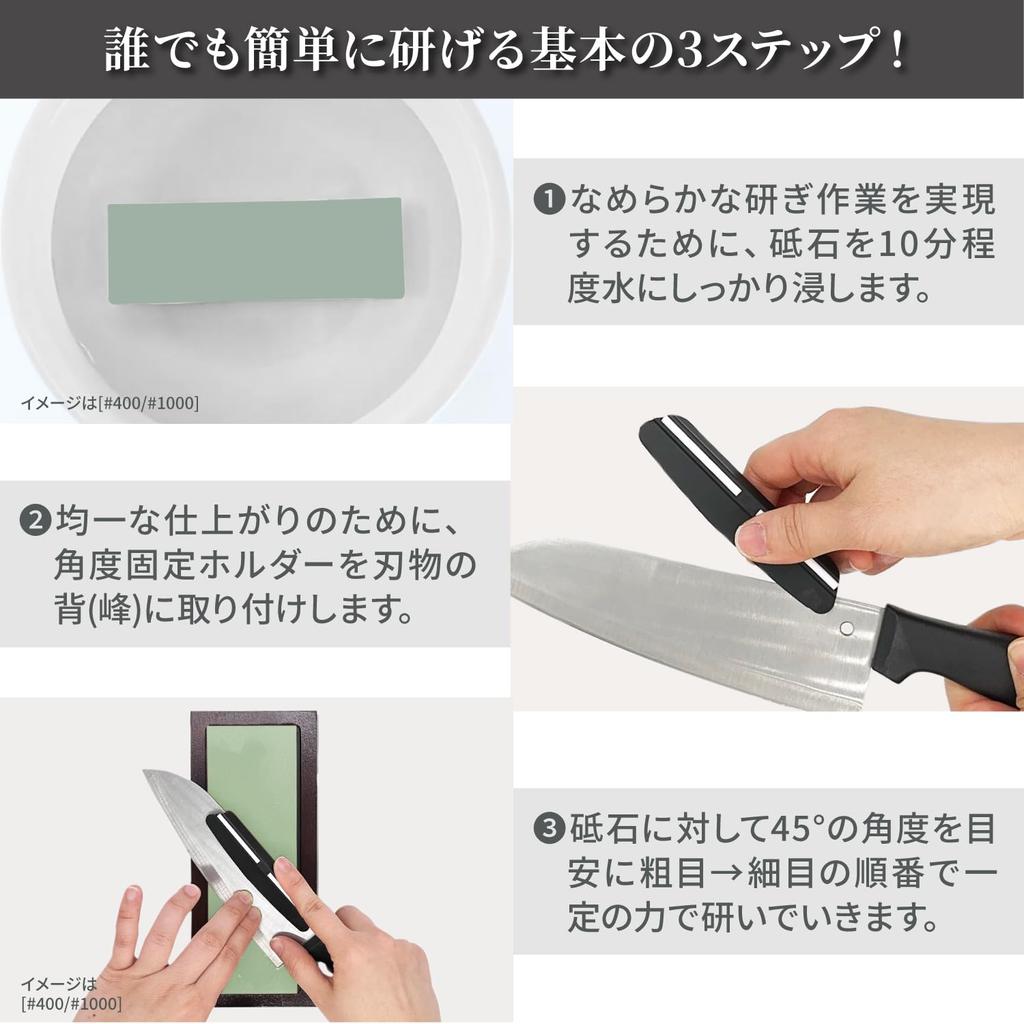 誰でも簡単に研げる基本の3ステップ！

イメージは[#400/#1000]

❶なめらかな研ぎ作業を実現するために、砥石を10分程度水にしっかり浸します。

❷均一な仕上がりのために、角度固定ホルダーを刃物の背(峰)に取り付けします。

イメージは[#400/#1000]

❸砥石に対して45°の角度を目安に粗目→細目の順番で一定の力で研いでいきます。