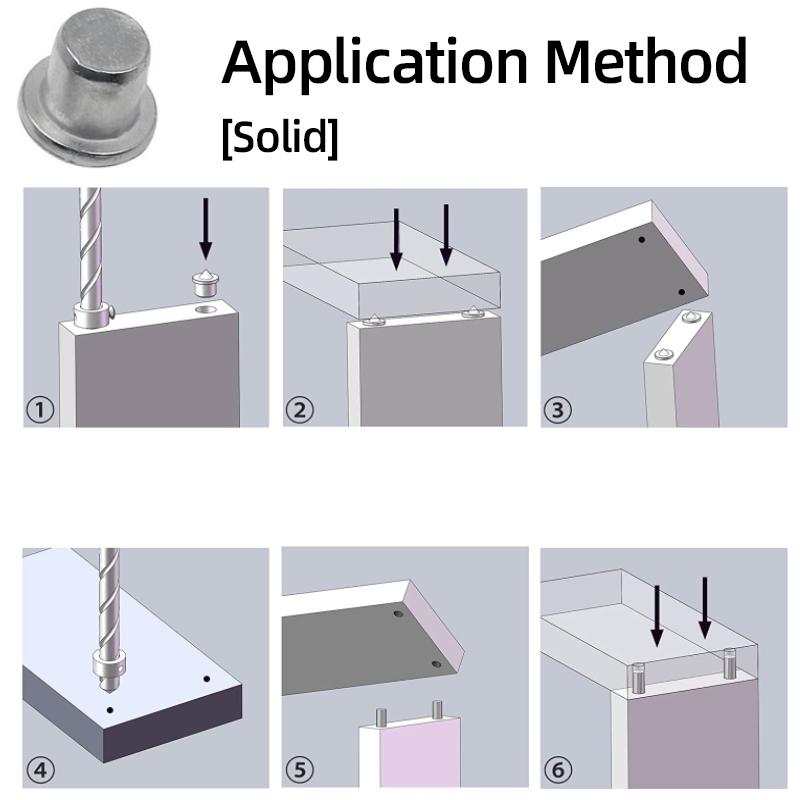 Application Method
[Solid]

①

②

③

④

⑤

⑥