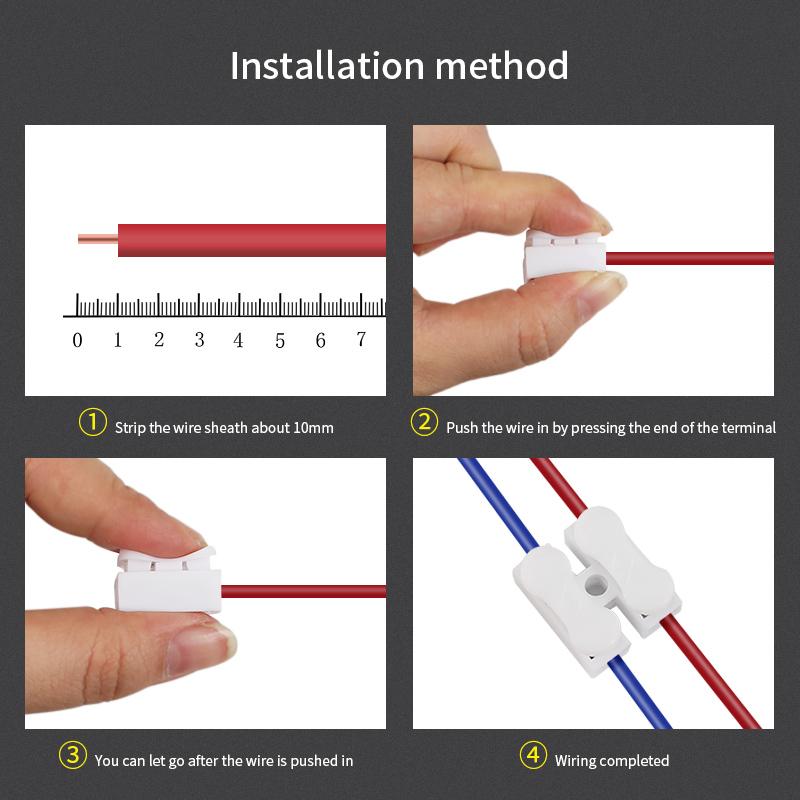 Installation method

0 1 2 3 4 5 6 7

① Strip the wire sheath about 10mm

② Push the wire in by pressing the end of the terminal

③ You can let go after the wire is pushed in

④ Wiring completed