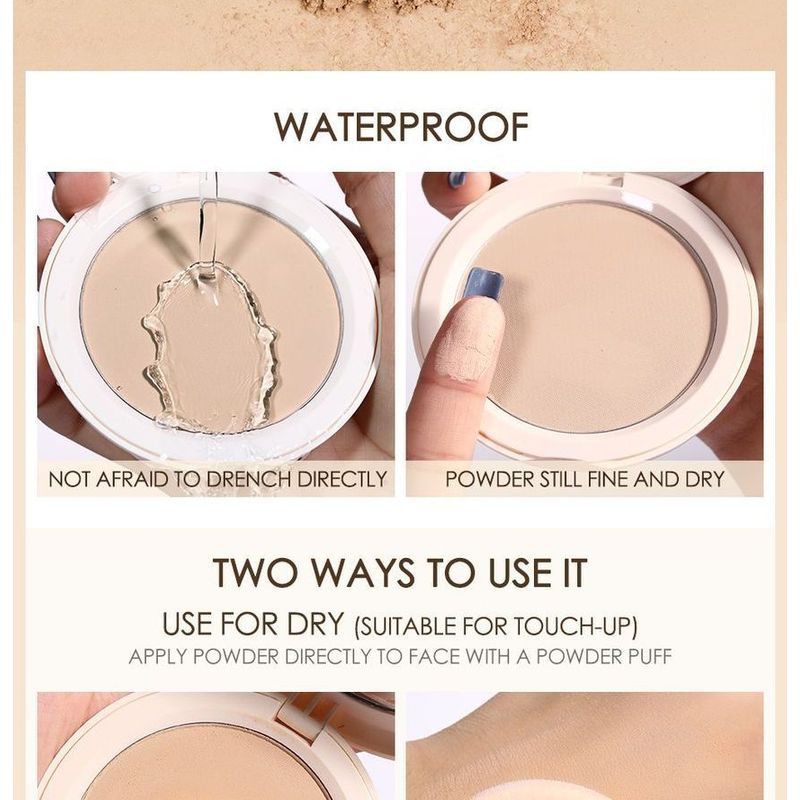 WATERPROOF

NOT AFRAID TO DRENCH DIRECTLY

POWDER STILL FINE AND DRY

TWO WAYS TO USE IT

USE FOR DRY (SUITABLE FOR TOUCH-UP)

APPLY POWDER DIRECTLY TO FACE WITH A POWDER PUFF