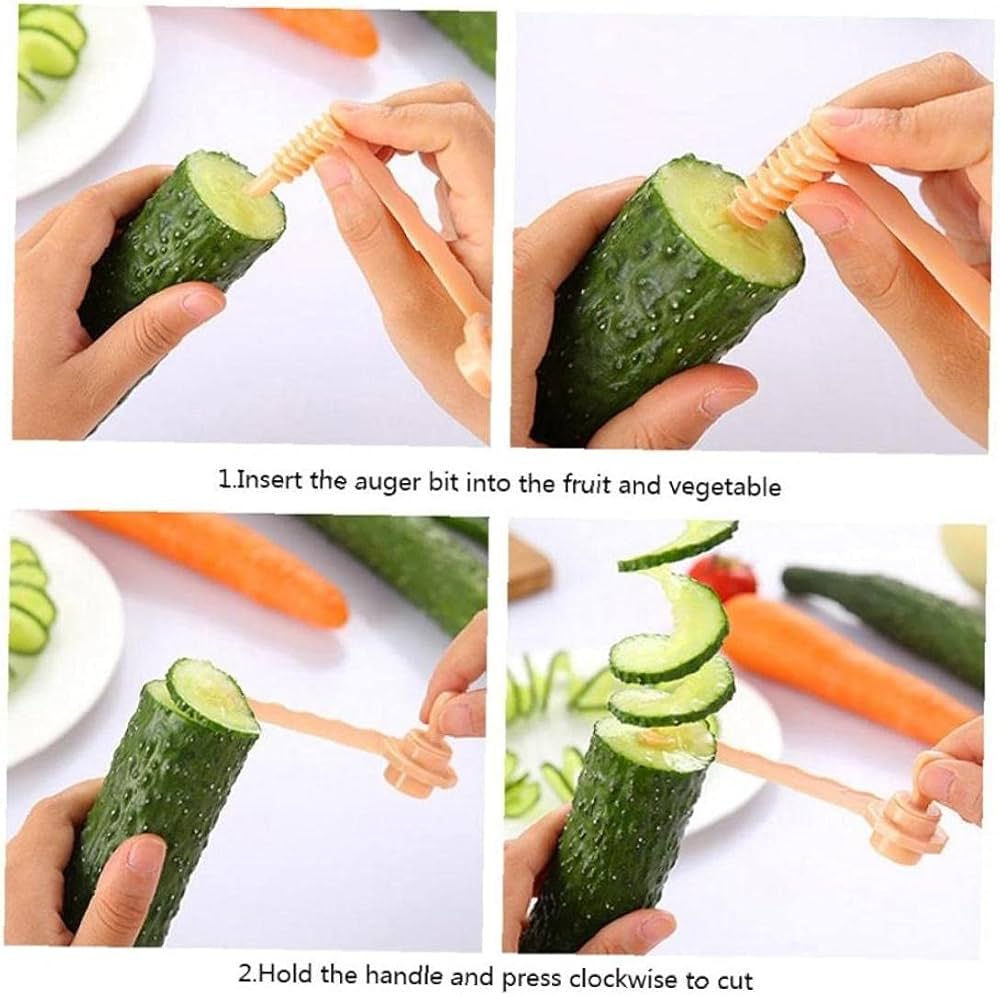 1.Insert the auger bit into the fruit and vegetable

2.Hold the handle and press clockwise to cut