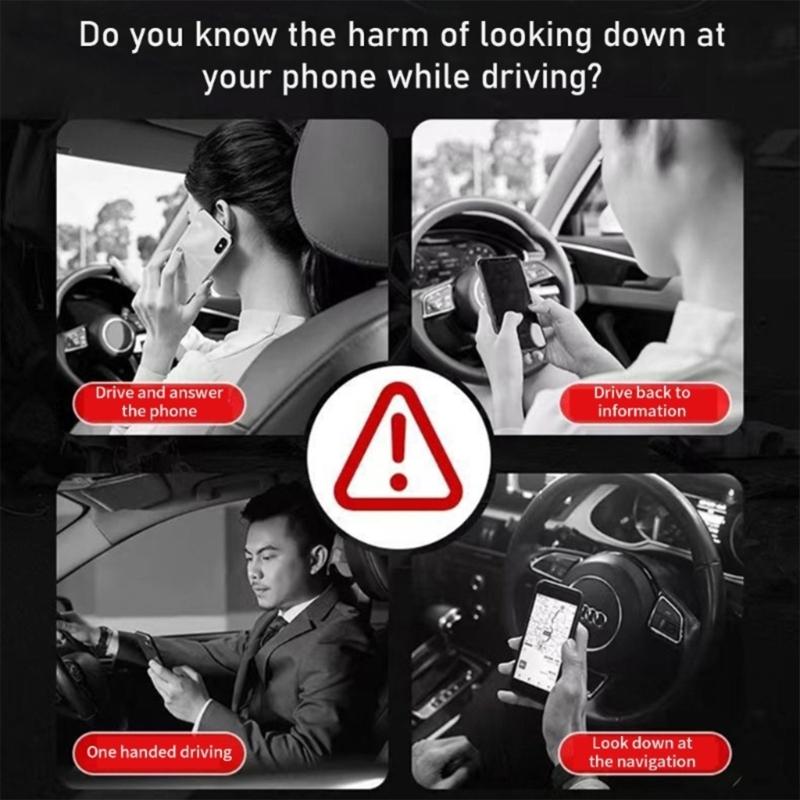 Do you know the harm of looking down at your phone while driving?

Drive and answer the phone

Drive back to information

One handed driving

Look down at the navigation