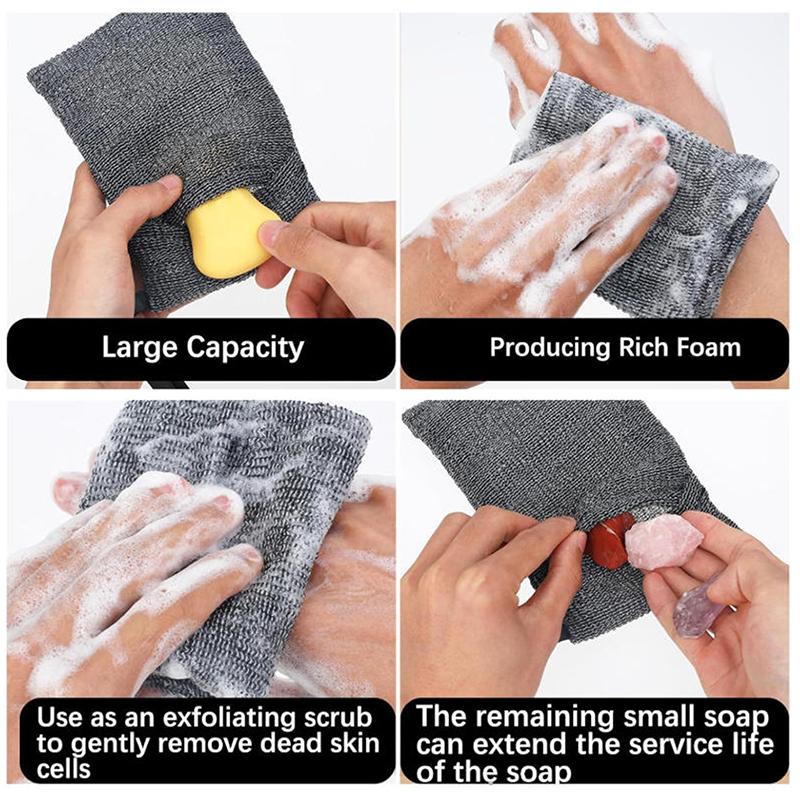 Large Capacity

Producing Rich Foam

Use as an exfoliating scrub to gently remove dead skin cells

The remaining small soap can extend the service life of the soap