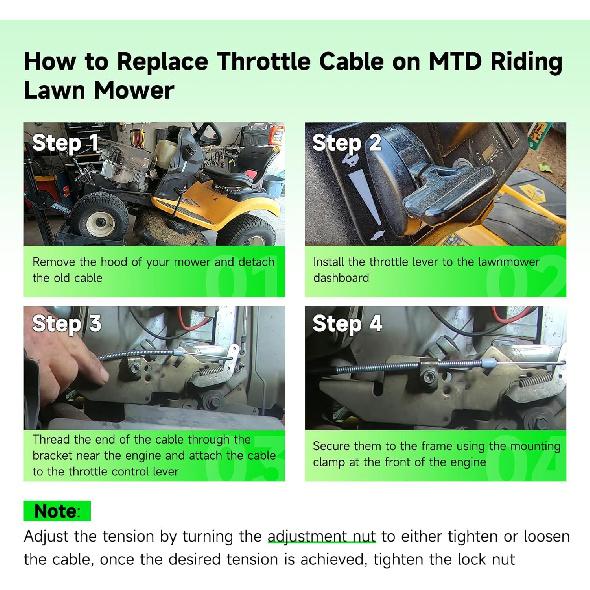 How to Replace Throttle Cable on MTD Riding Lawn Mower

Step 1

Remove the hood of your mower and detach the old cable

01

Step 2

Install the throttle lever to the lawnmower dashboard

02

Step 3

Thread the end of the cable through the bracket near the engine and attach the cable to the throttle control lever

03

Step 4

Secure them to the frame using the mounting clamp at the front of the engine

04

Note:

Adjust the tension by turning the adjustment nut to either tighten or loosen the cable, once the desired tension is achieved, tighten the lock nut