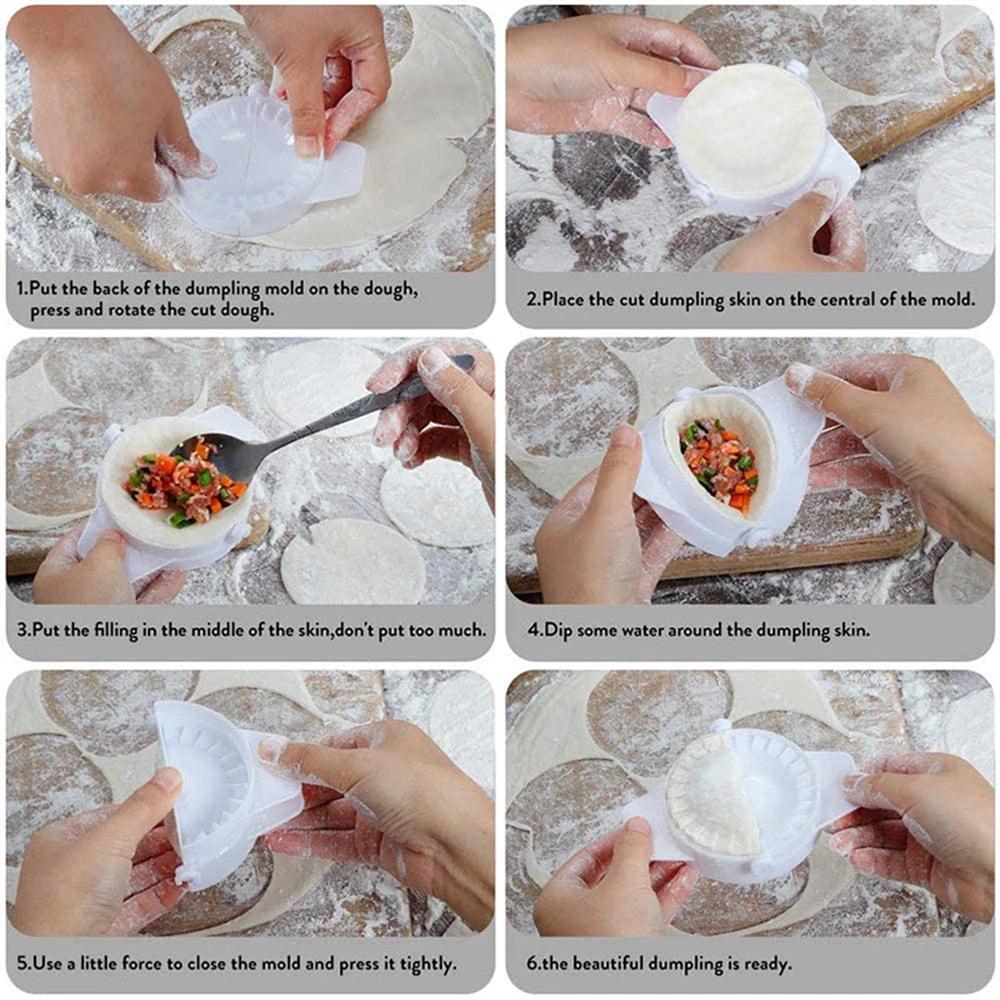 1.Put the back of the dumpling mold on the dough, press and rotate the cut dough.

2.Place the cut dumpling skin on the central of the mold.

3.Put the filling in the middle of the skin,don't put too much.

4.Dip some water around the dumpling skin.

5.Use a little force to close the mold and press it tightly.

6.the beautiful dumpling is ready.