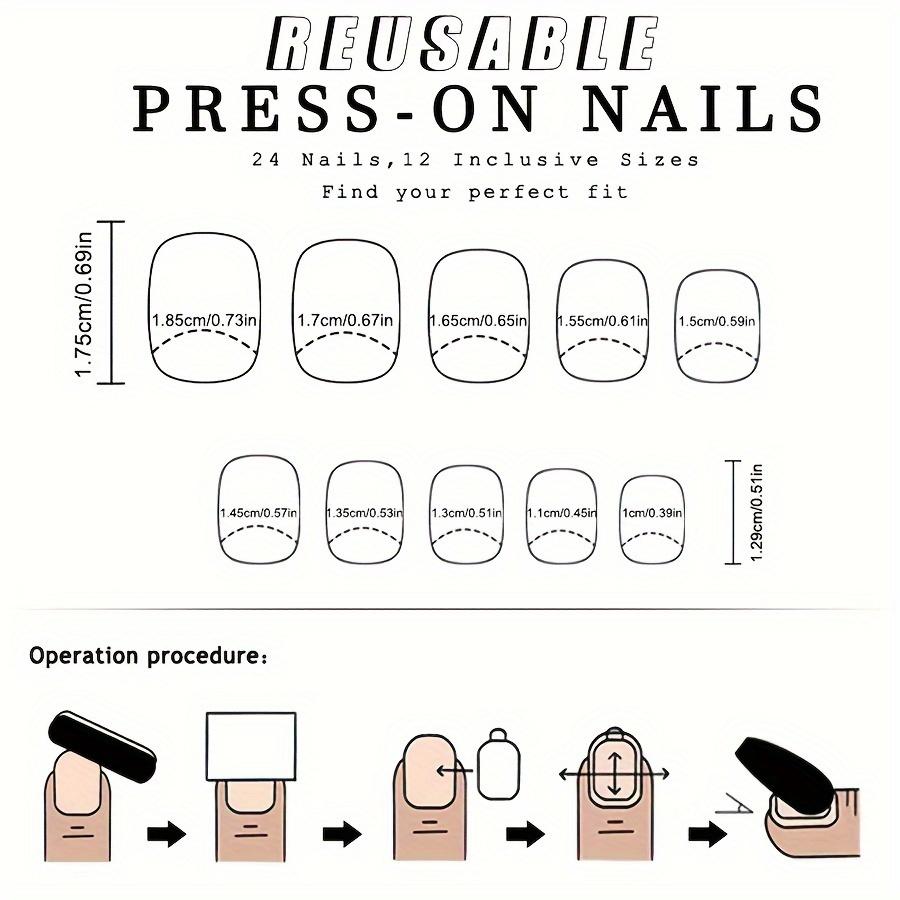 REUSABLE
PRESS-ON NAILS
24 Nails,12 Inclusive Sizes
Find your perfect fit

1.75cm/0.69in
1.85cm/0.73in
1.7cm/0.67in
1.65cm/0.65in
1.55cm/0.61in
1.5cm/0.59in

1.45cm/0.57in
1.35cm/0.53in
1.3cm/0.51in
1.1cm/0.45in
1cm/0.39in
1.29cm/0.51in

Operation procedure: