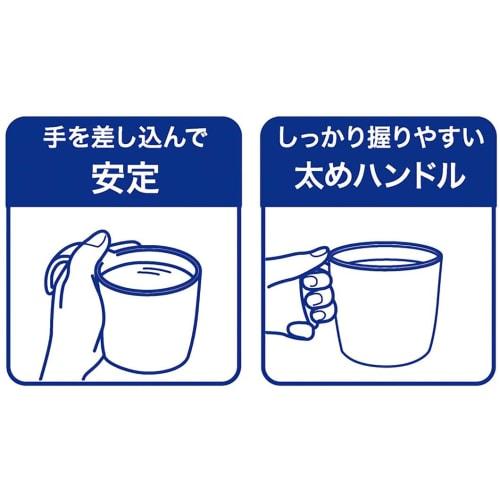 手を差し込んで
安定

しっかり握りやすい
太めハンドル