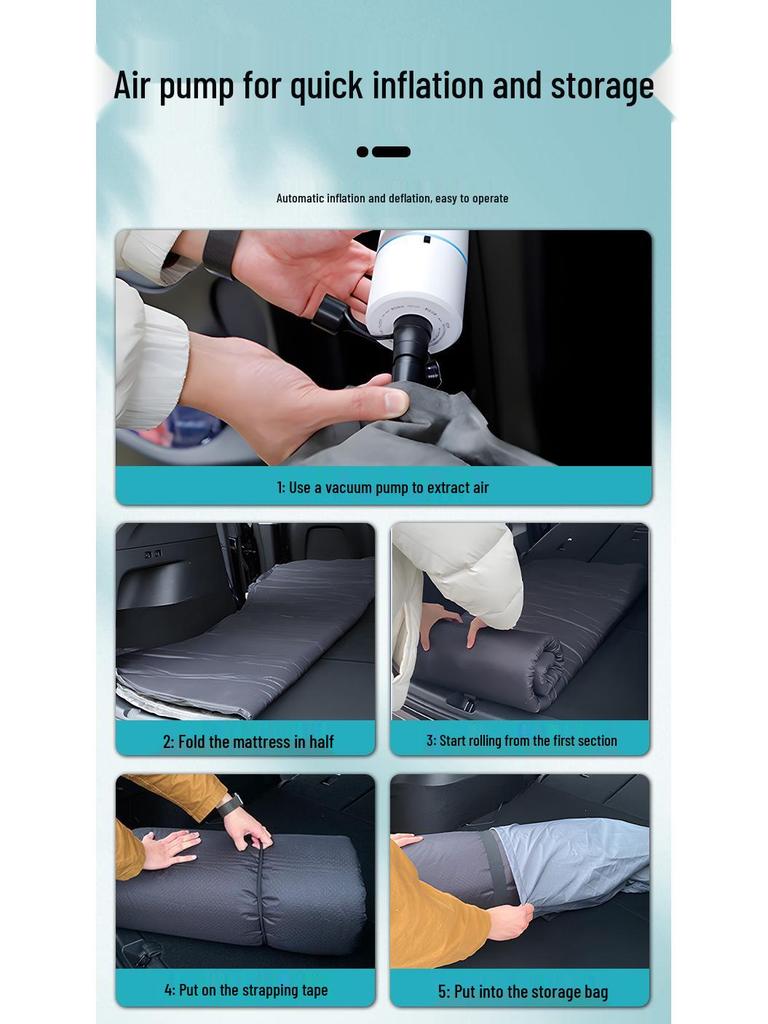 Air pump for quick inflation and storage

Automatic inflation and deflation, easy to operate

1: Use a vacuum pump to extract air

2: Fold the mattress in half

3: Start rolling from the first section

4: Put on the strapping tape

5: Put into the storage bag