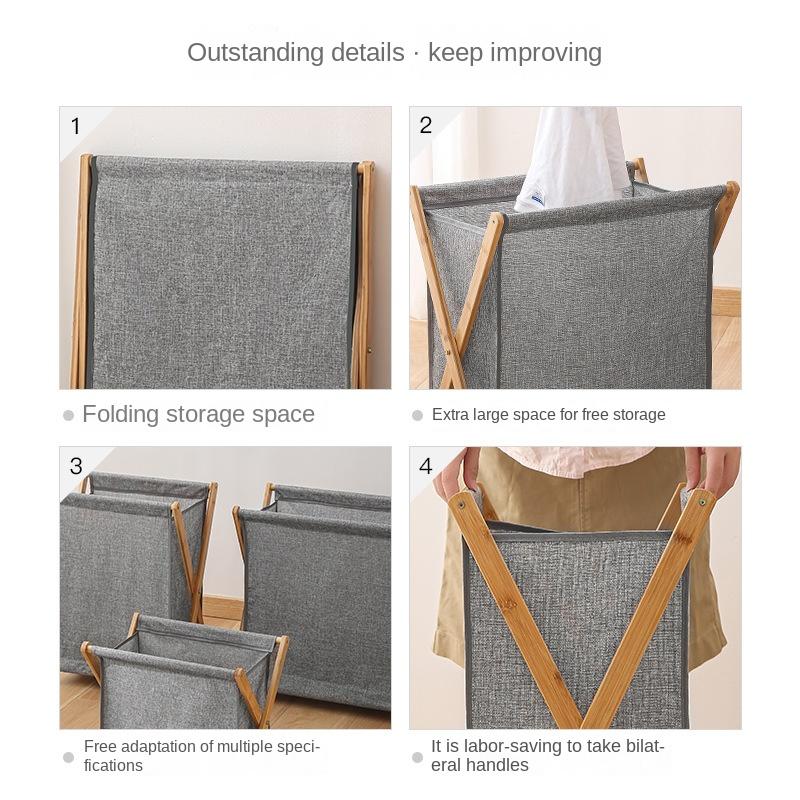 Outstanding details · keep improving

1

Folding storage space

2

Extra large space for free storage

3

Free adaptation of multiple specifications

4

It is labor-saving to take bilateral handles