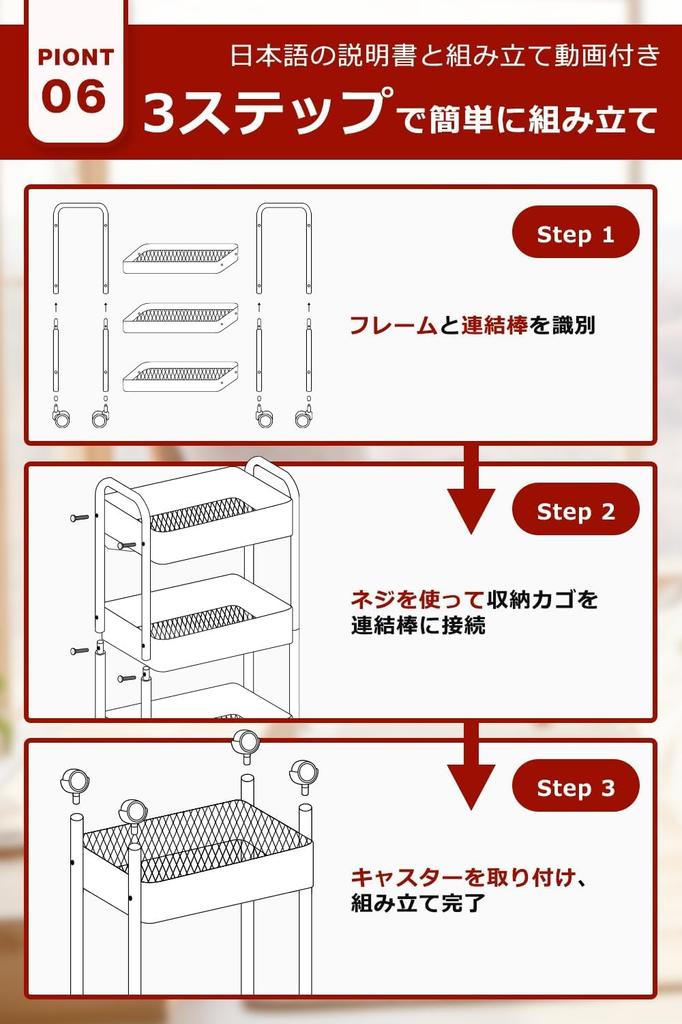 PIONT 06

日本語の説明書と組み立て動画付き

3ステップで簡単に組み立て

Step 1

フレームと連結棒を識別

Step 2

ネジを使って収納カゴを連結棒に接続

Step 3

キャスターを取り付け、組み立て完了