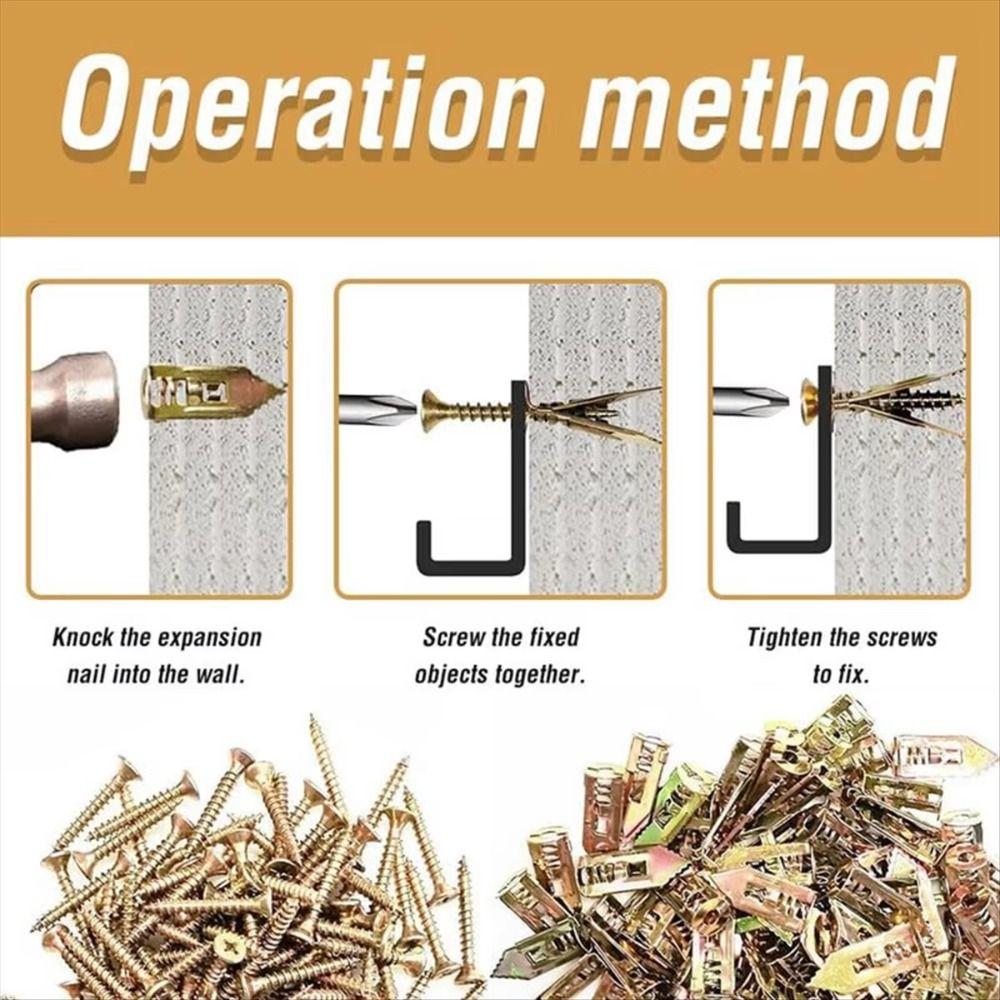 Operation method

Knock the expansion nail into the wall.

Screw the fixed objects together.

Tighten the screws to fix.