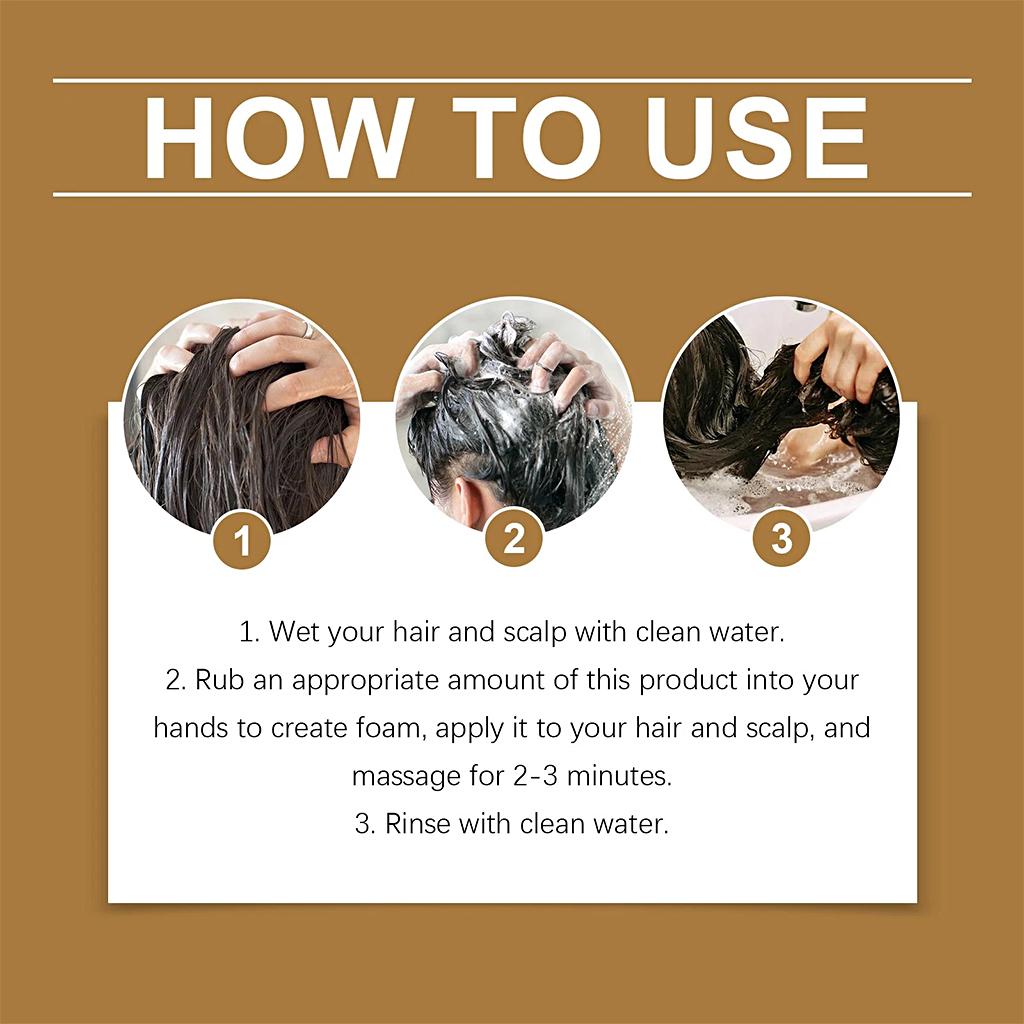 HOW TO USE

1

2

3

1. Wet your hair and scalp with clean water.
2. Rub an appropriate amount of this product into your hands to create foam, apply it to your hair and scalp, and massage for 2-3 minutes.
3. Rinse with clean water.