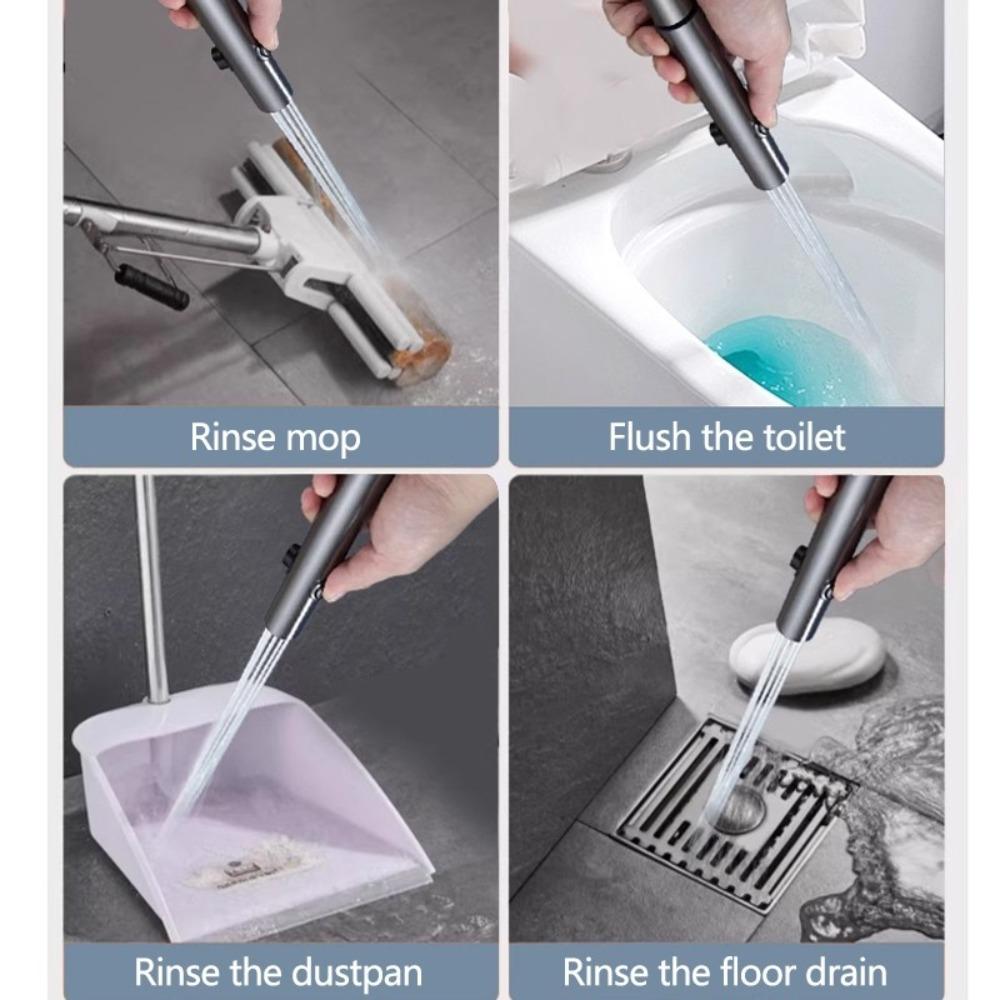 Rinse mop

Flush the toilet

Rinse the dustpan

Rinse the floor drain