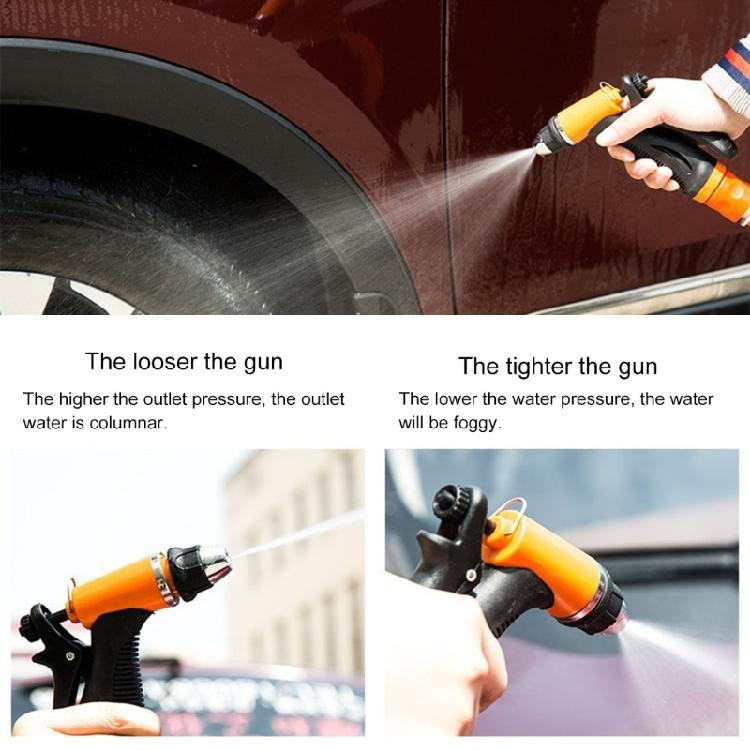 The looser the gun

The higher the outlet pressure, the outlet water is columnar.

The tighter the gun

The lower the water pressure, the water will be foggy.