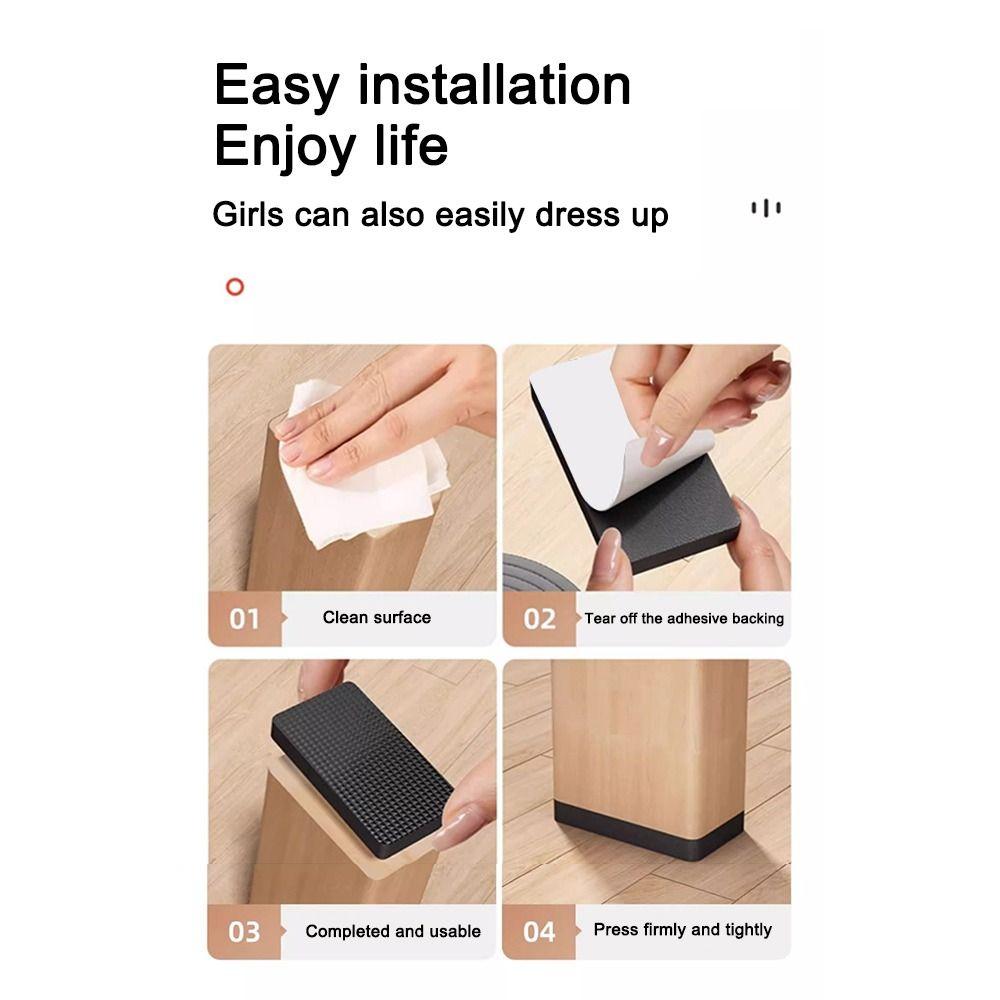 Easy installation
Enjoy life

Girls can also easily dress up

01 Clean surface

02 Tear off the adhesive backing

03 Completed and usable

04 Press firmly and tightly