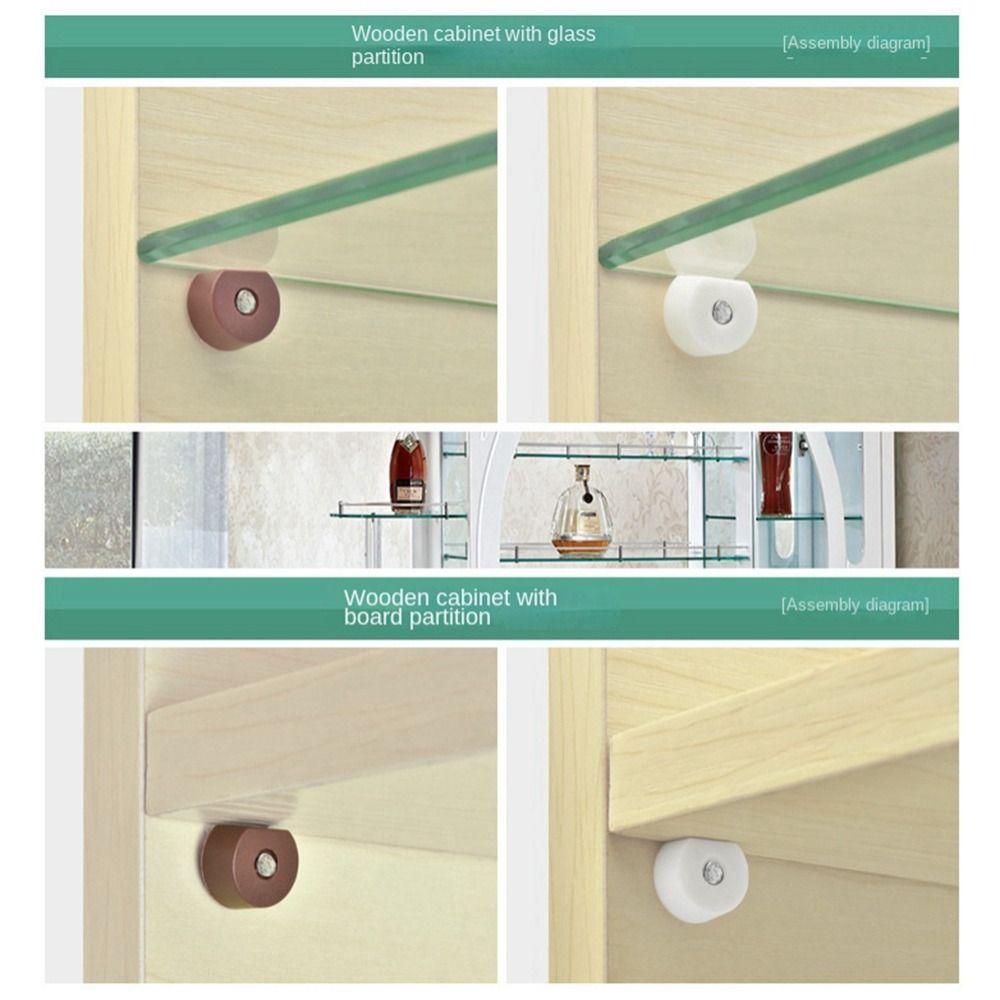 Wooden cabinet with glass partition

[Assembly diagram]

Wooden cabinet with board partition

[Assembly diagram]