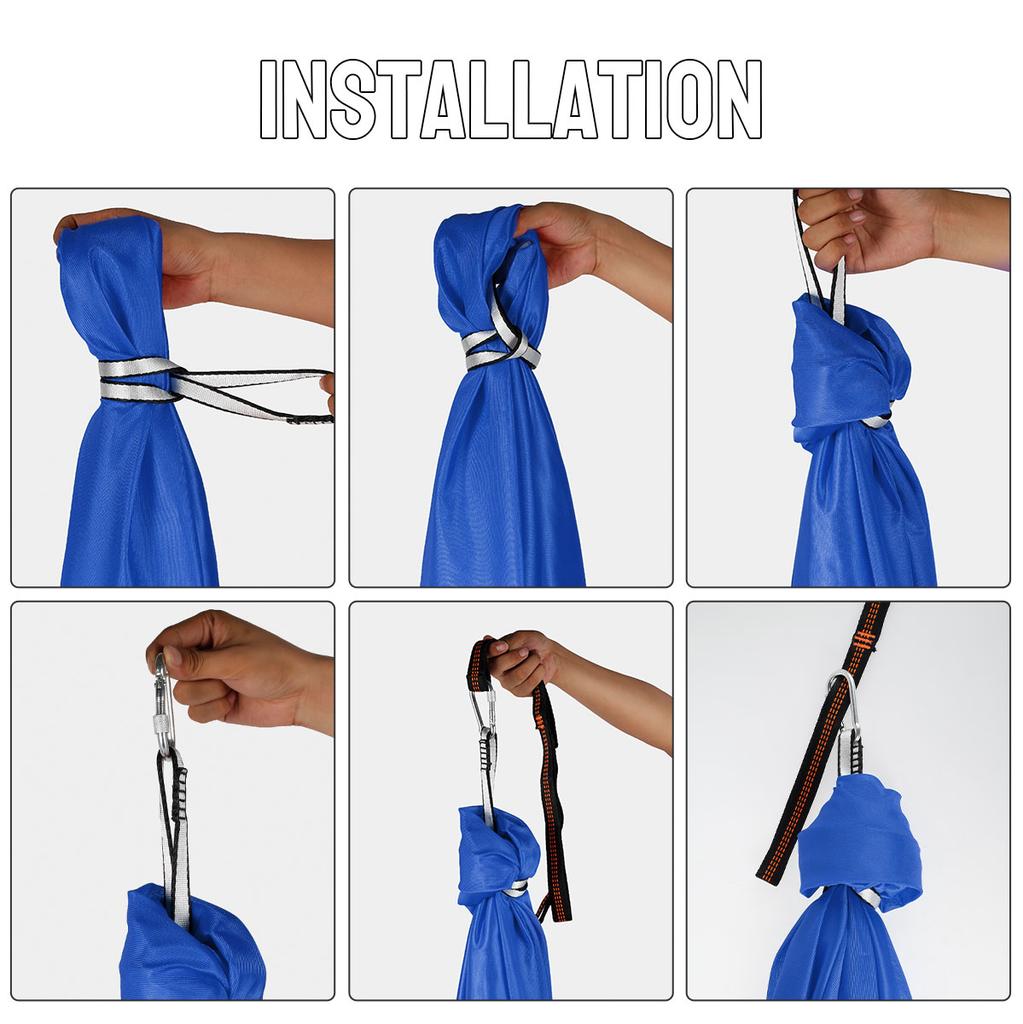 INSTALLATION