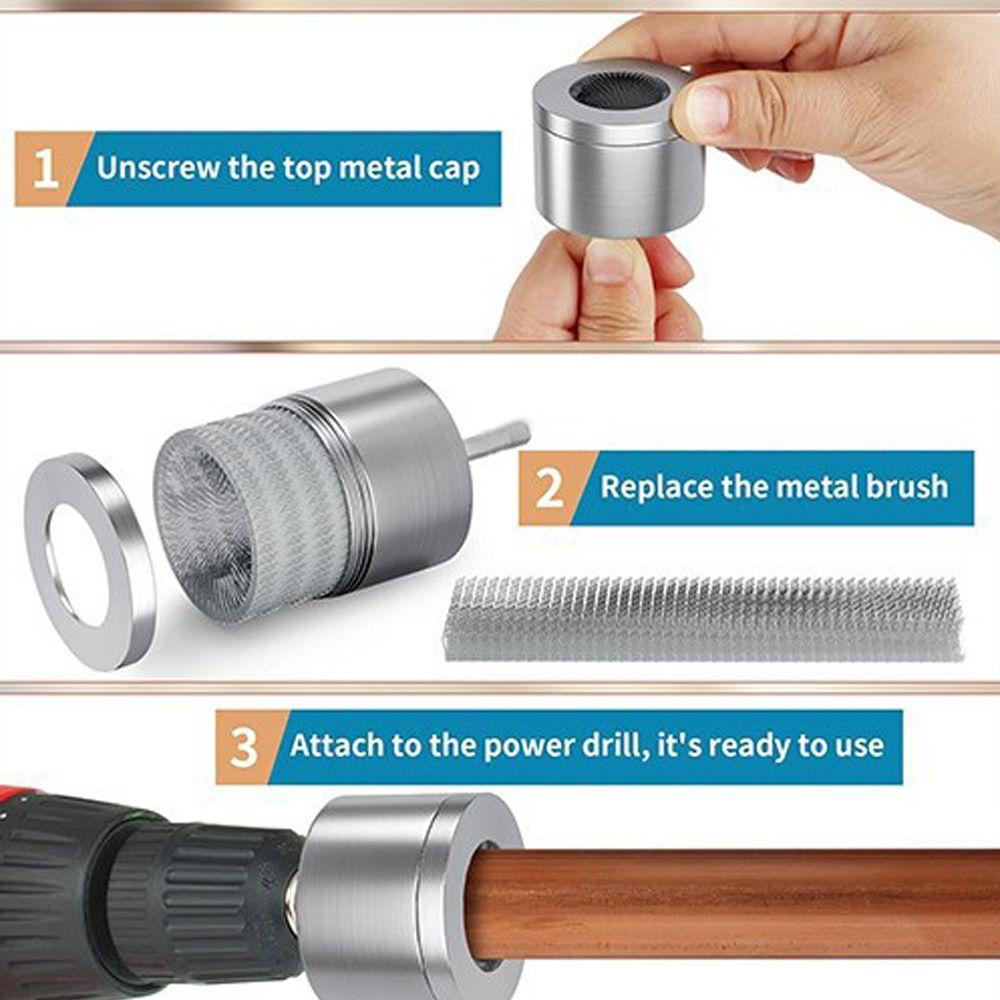 1 Unscrew the top metal cap

2 Replace the metal brush

3 Attach to the power drill, it's ready to use