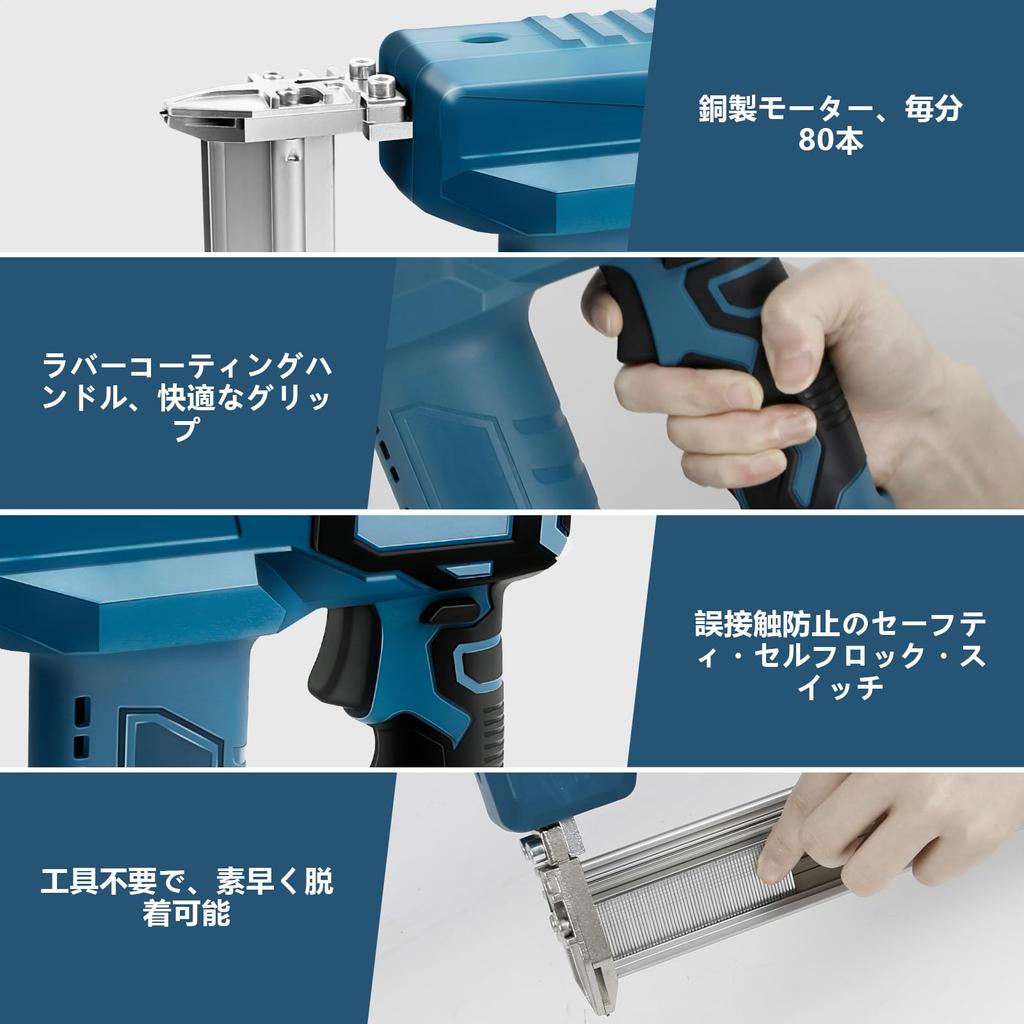 銅製モーター、毎分80本

ラバーコーティングハンドル、快適なグリップ

誤接触防止のセーフティ・セルフロック・スイッチ

工具不要で、素早く脱着可能