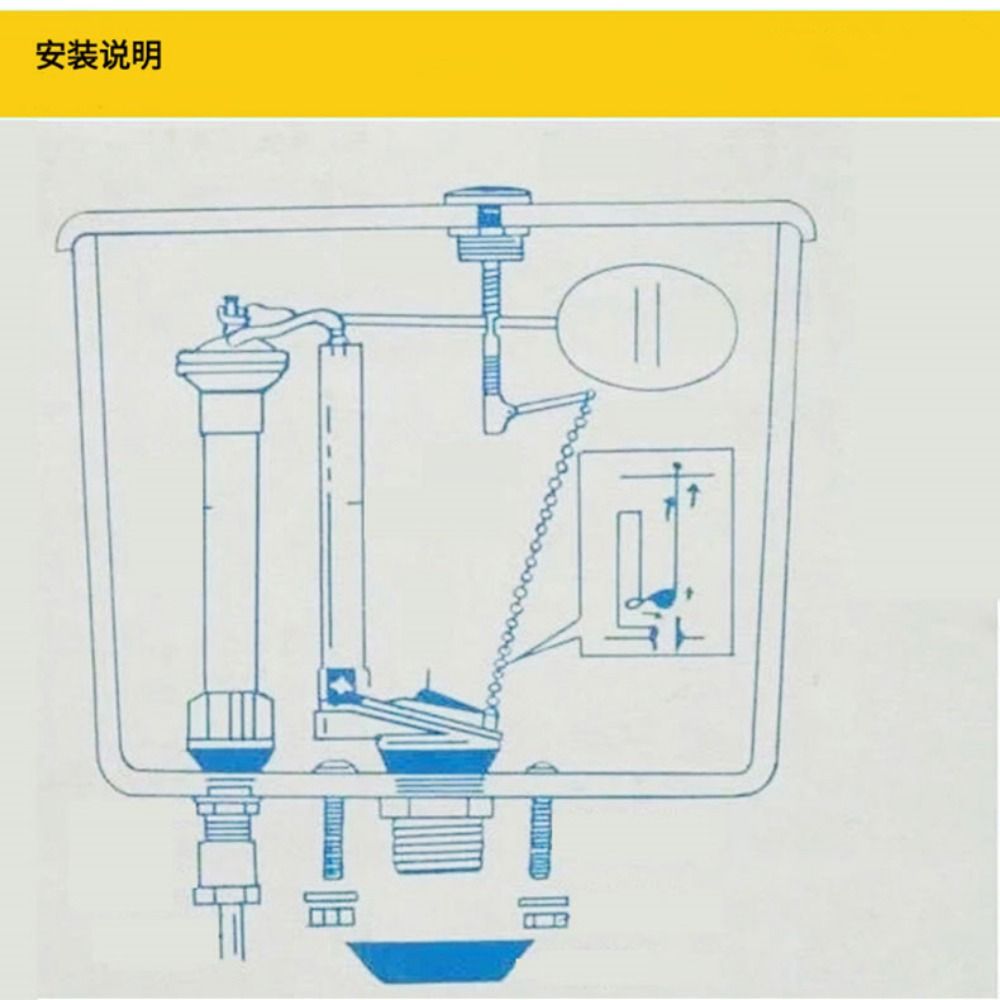 安装说明