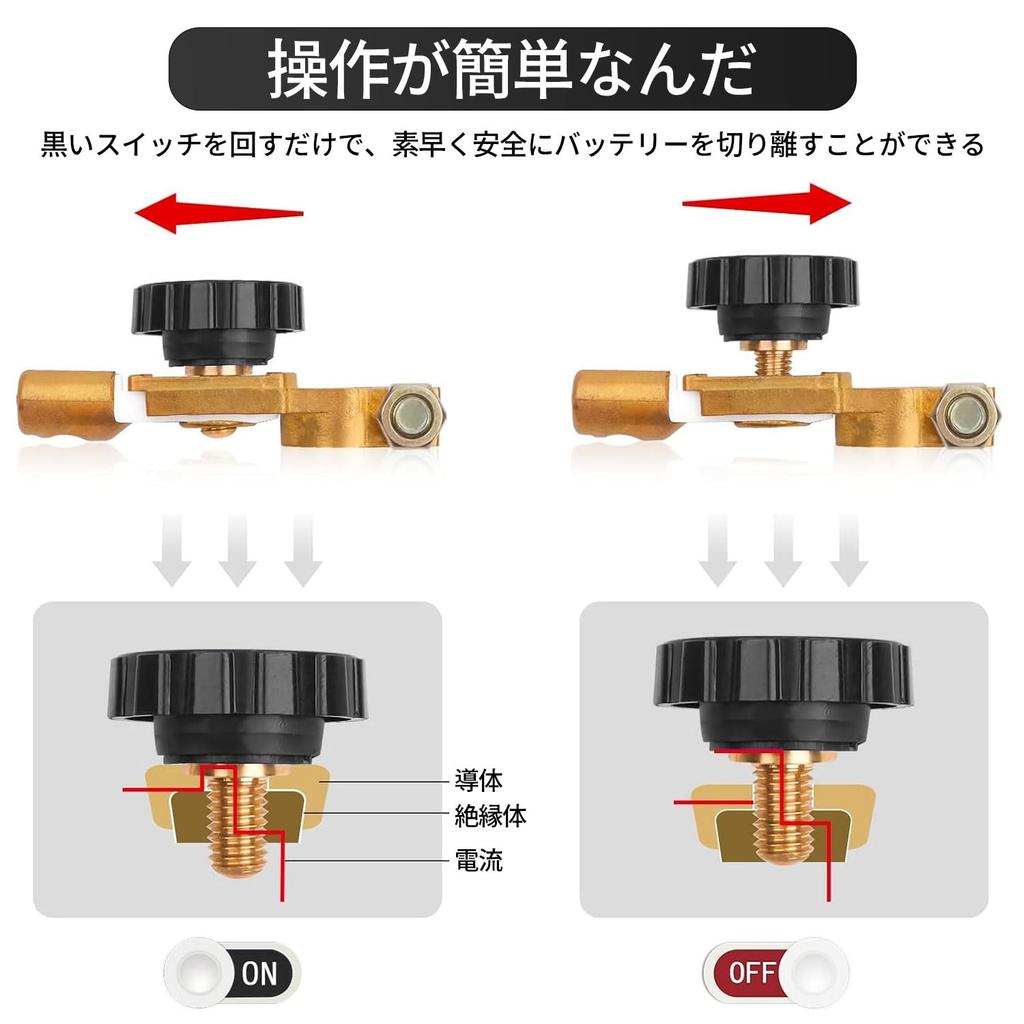 操作が簡単なんだ

黒いスイッチを回すだけで、素早く安全にバッテリーを切り離すことができる

導体
絶縁体
電流

ON

OFF